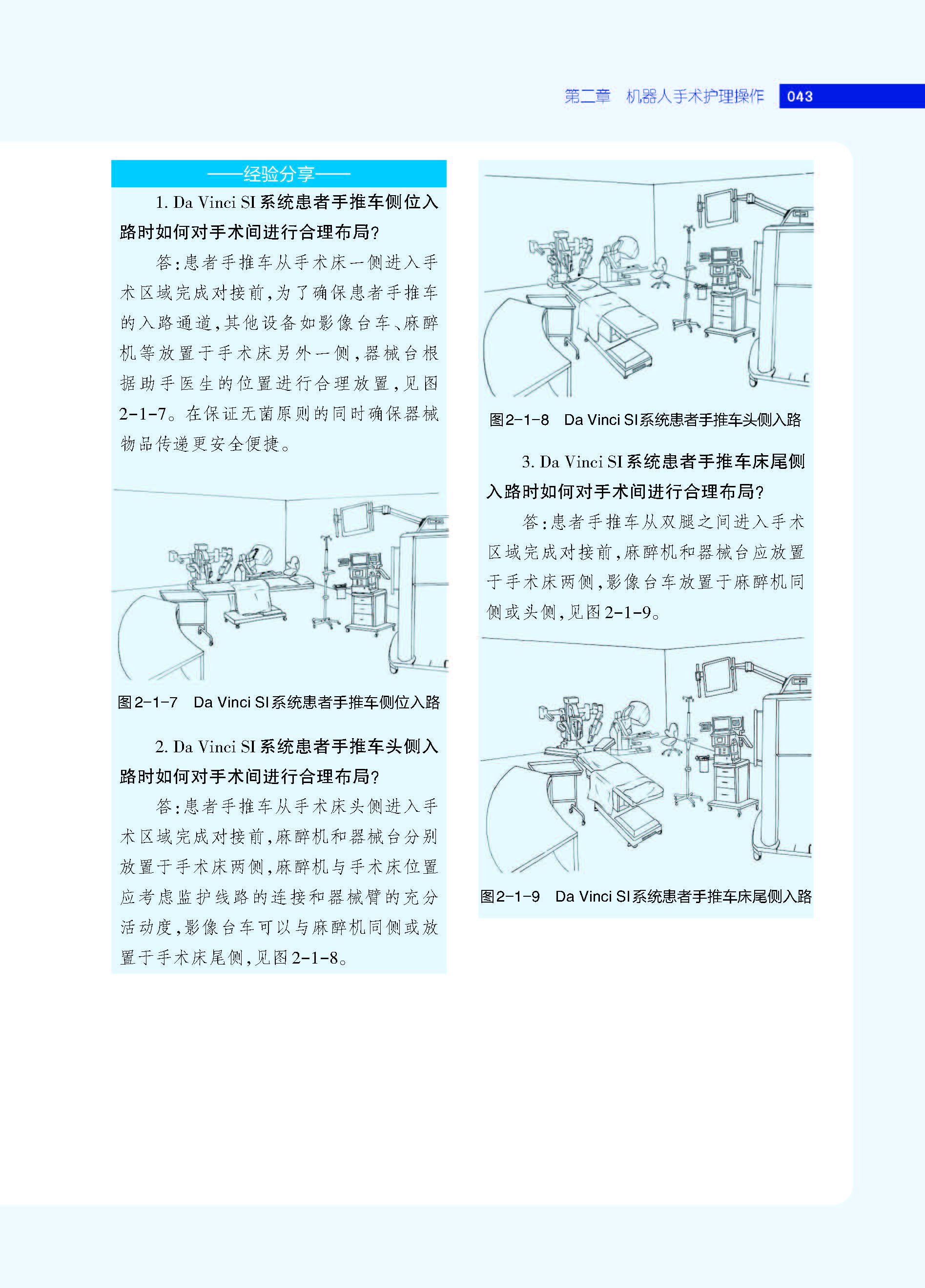 第二章　机器人手术护理操作　043

——经验分享——

1. Da Vinci SI 系统患者手推车侧位入路时如何对手术间进行合理布局?

答:患者手推车从手术床一侧进入手术区域完成对接前,为了确保患者手推车的入路通道,其他设备如影像台车、麻醉机等放置于手术床另外一侧,器械台根据助手医生的位置进行合理放置,见图2-1-7。在保证无菌原则的同时确保器械物品传递更安全便捷。

图2-1-7　Da Vinci SI系统患者手推车侧位入路

2. Da Vinci SI 系统患者手推车头侧入路时如何对手术间进行合理布局?

答:患者手推车从手术床头侧进入手术区域完成对接前,麻醉机和器械台分别放置于手术床两侧,麻醉机与手术床位置应考虑监护线路的连接和器械臂的充分活动度,影像台车可以与麻醉机同侧或放置于手术床尾侧,见图2-1-8。

图2-1-8　Da Vinci SI系统患者手推车头侧入路

3. Da Vinci SI 系统患者手推车床尾侧入路时如何对手术间进行合理布局?

答:患者手推车从双腿之间进入手术区域完成对接前,麻醉机和器械台应放置于手术床两侧,影像台车放置于麻醉机同侧或头侧,见图2-1-9。

图2-1-9　Da Vinci SI系统患者手推车床尾侧入路