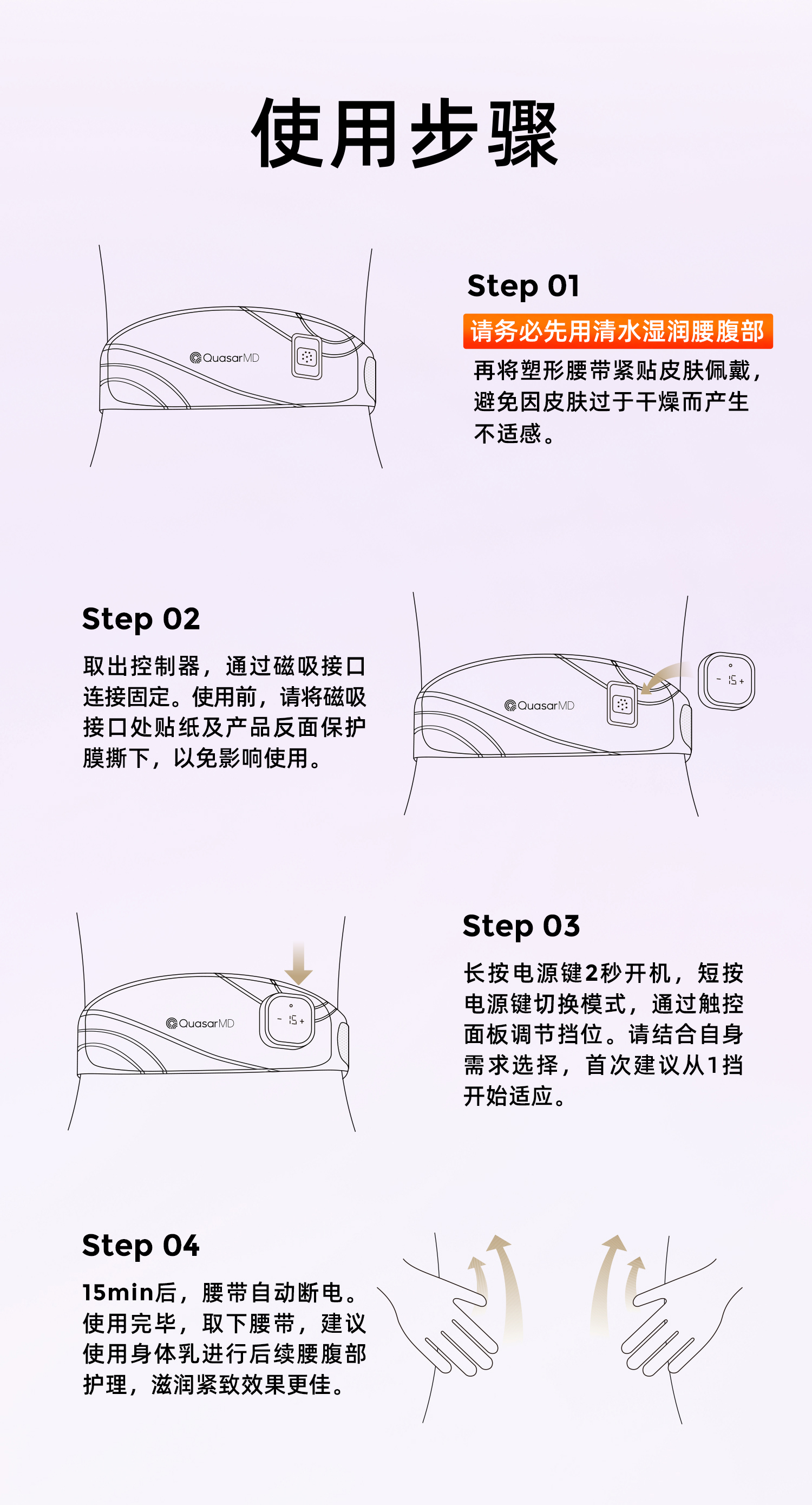 使用步骤

QuasarMD

Step 01

请务必先用清水湿润腰腹部

再将塑形腰带紧贴皮肤佩戴，避免因皮肤过于干燥而产生不适感。

Step 02

取出控制器，通过磁吸接口连接固定。使用前，请将磁吸接口处贴纸及产品反面保护膜撕下，以免影响使用。

QuasarMD

- 15 +

QuasarMD

- 15 +

Step 03

长按电源键2秒开机，短按电源键切换模式，通过触控面板调节挡位。请结合自身需求选择，首次建议从1挡开始适应。

Step 04

15min后，腰带自动断电。使用完毕，取下腰带，建议使用身体乳进行后续腰腹部护理，滋润紧致效果更佳。