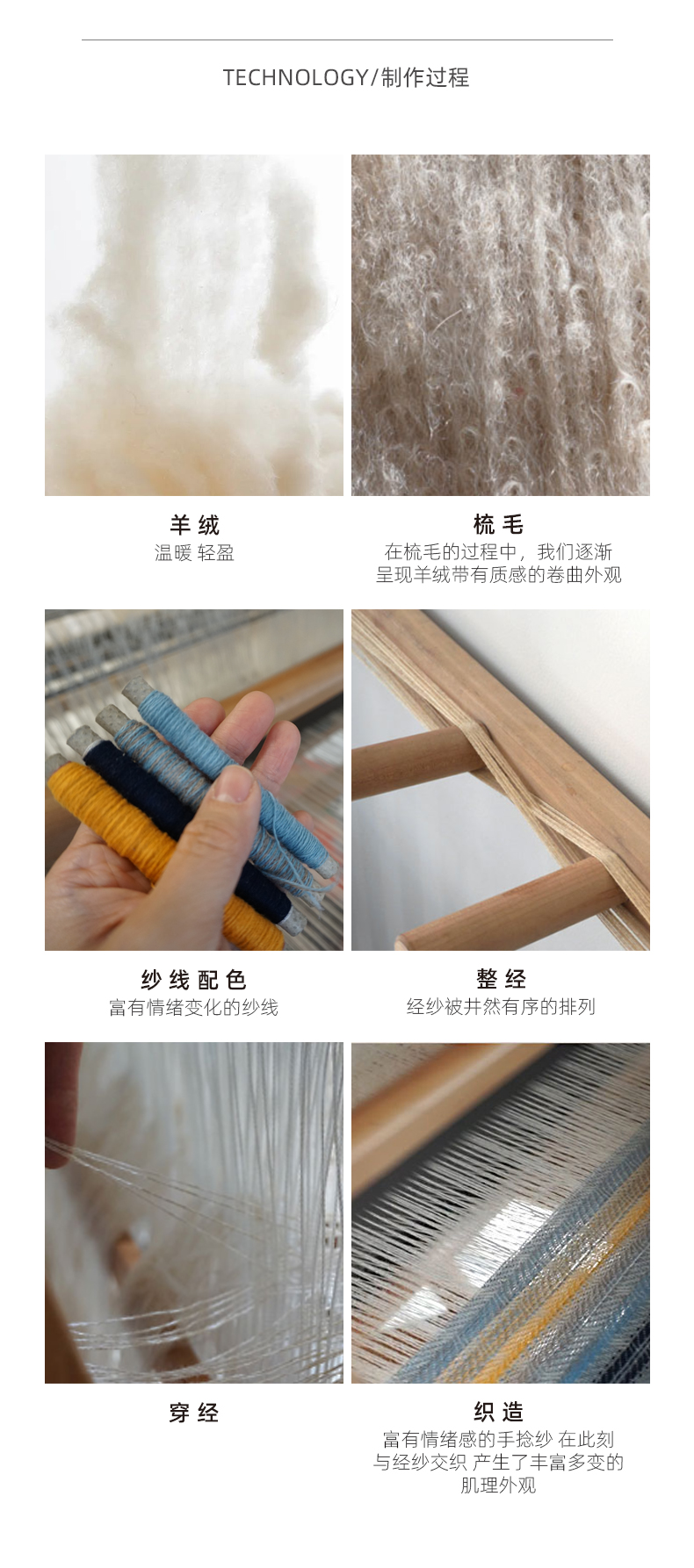 TECHNOLOGY/制作过程

羊 绒
温暖 轻盈

梳 毛
在梳毛的过程中，我们逐渐呈现羊绒带有质感的卷曲外观

纱 线 配 色
富有情绪变化的纱线

整 经
经纱被井然有序的排列

穿 经

织 造
富有情绪感的手捻纱 在此刻与经纱交织 产生了丰富多变的肌理外观