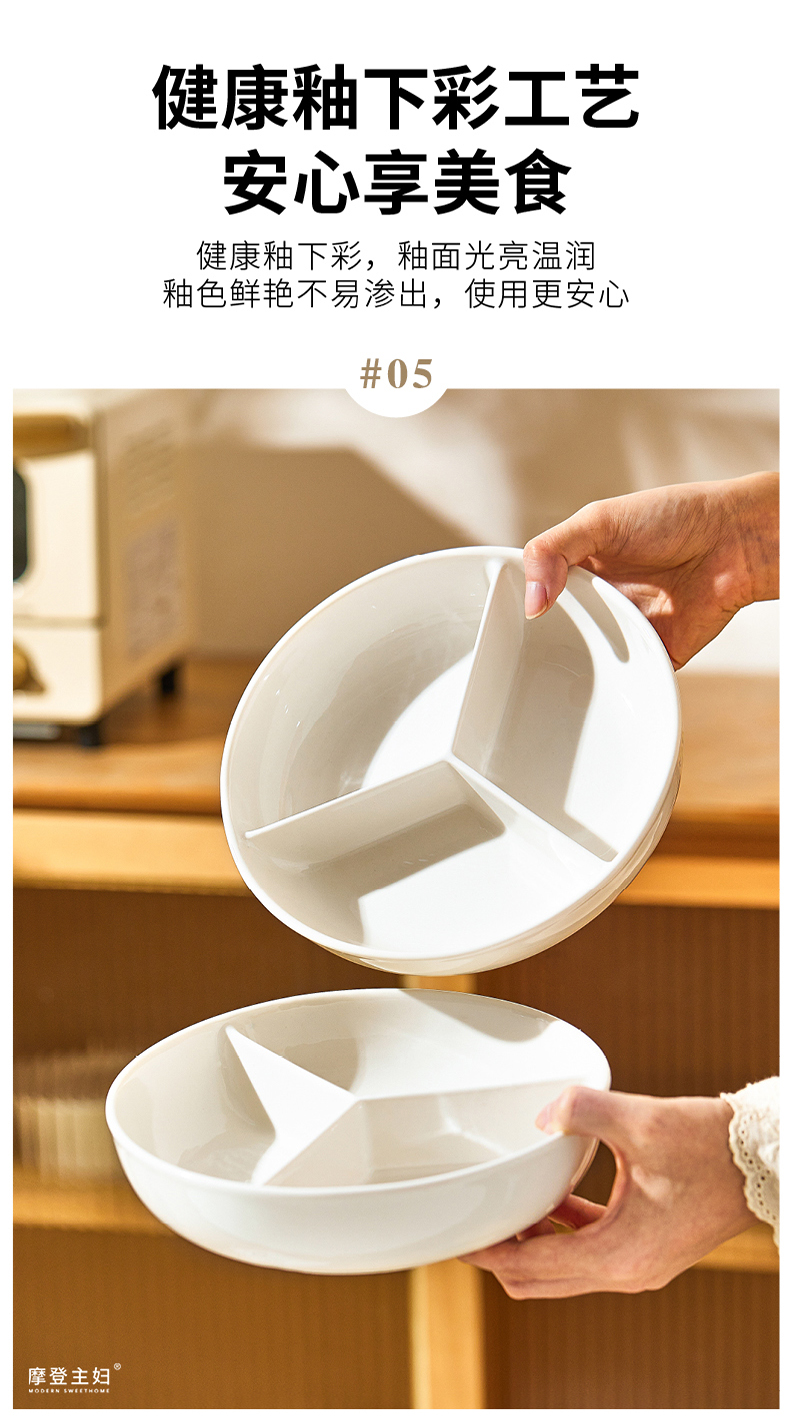 健康釉下彩工艺
安心享美食

健康釉下彩，釉面光亮温润
釉色鲜艳不易渗出，使用更安心

#05

摩登主妇®
MODERN SWEETHOME