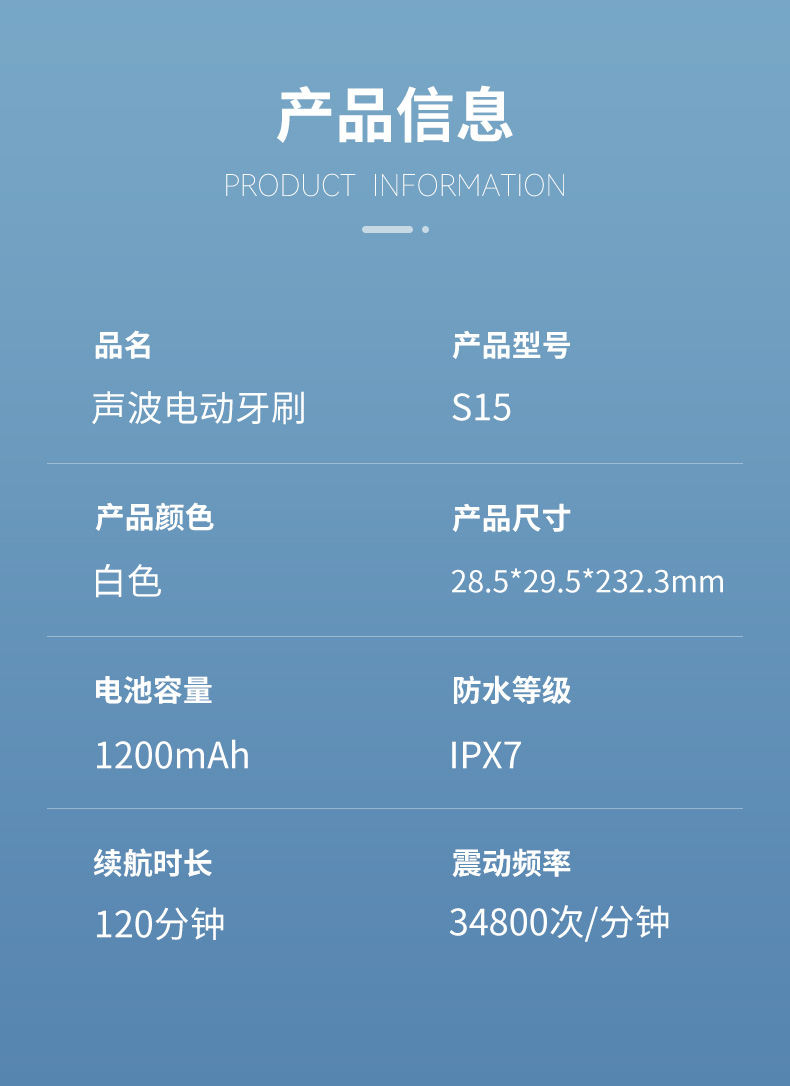 产品信息

PRODUCT INFORMATION

品名
声波电动牙刷

产品型号
S15

产品颜色
白色

产品尺寸
28.5*29.5*232.3mm

电池容量
1200mAh

防水等级
IPX7

续航时长
120分钟

震动频率
34800次/分钟