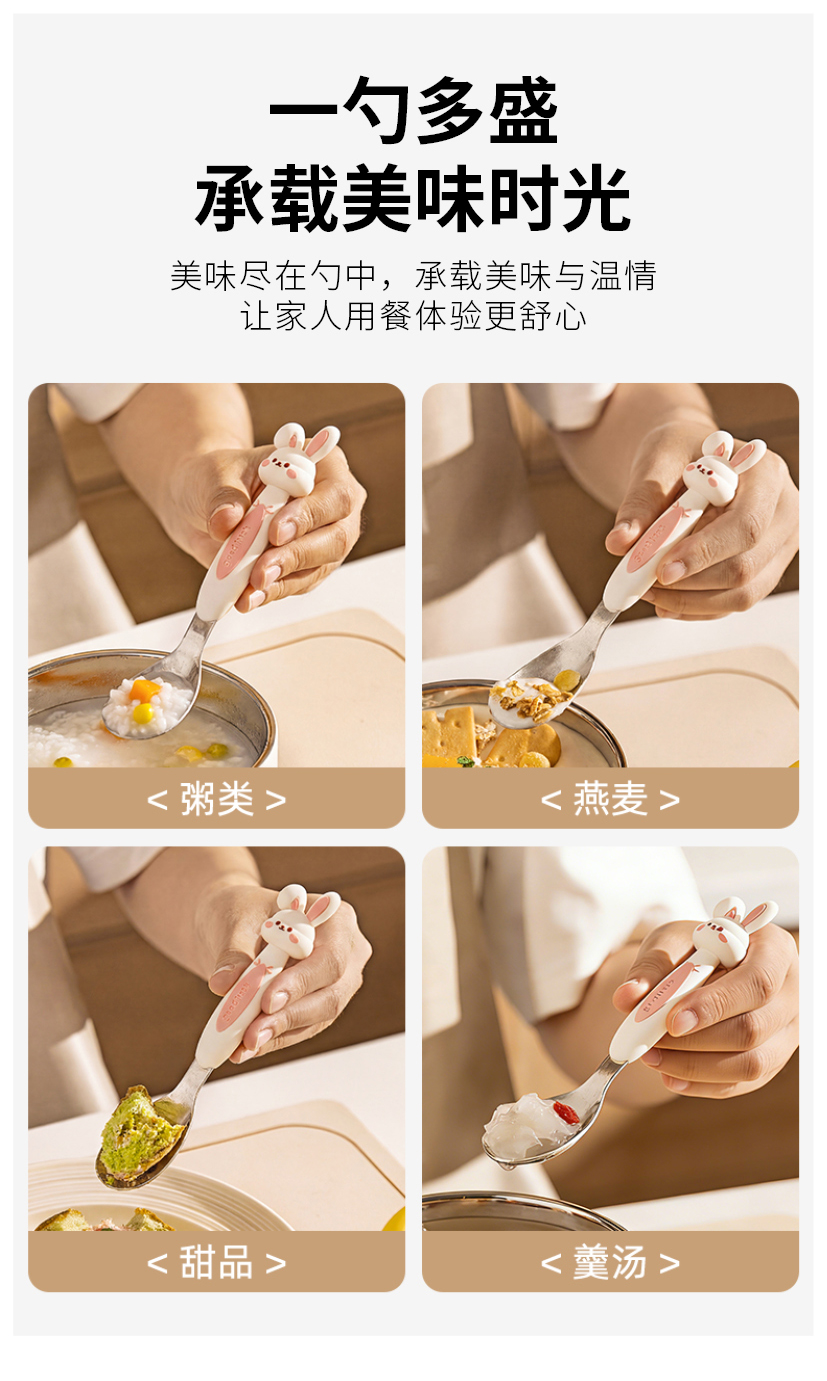 一勺多盛
承载美味时光

美味尽在勺中，承载美味与温情
让家人用餐体验更舒心

< 粥类 >

< 燕麦 >

< 甜品 >

< 羹汤 >