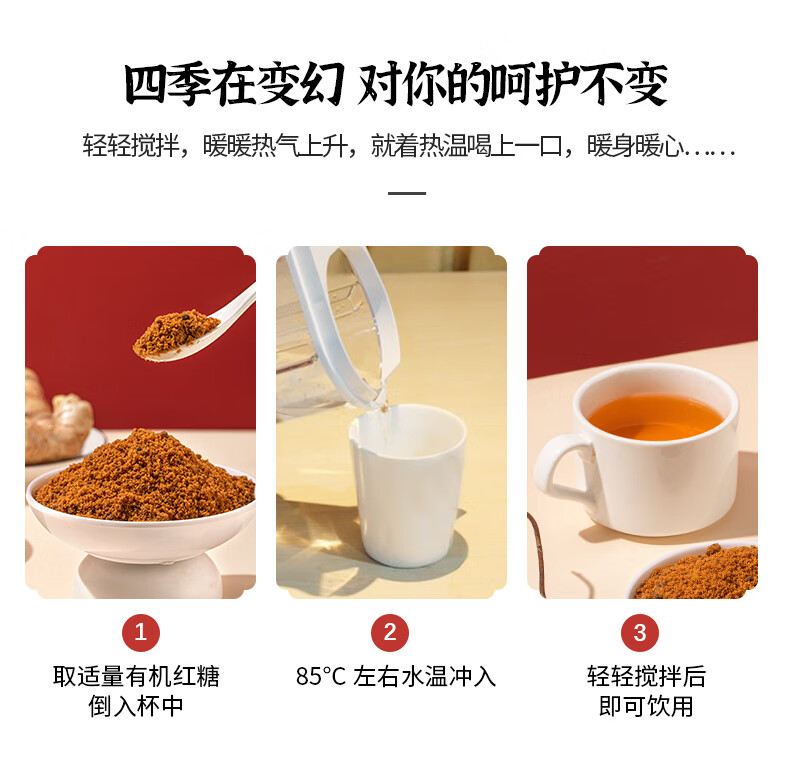 四季在变幻 对你的呵护不变

轻轻搅拌，暖暖热气上升，就着热温喝上一口，暖身暖心……

1
取适量有机红糖
倒入杯中

2
85°C 左右水温冲入

3
轻轻搅拌后
即可饮用