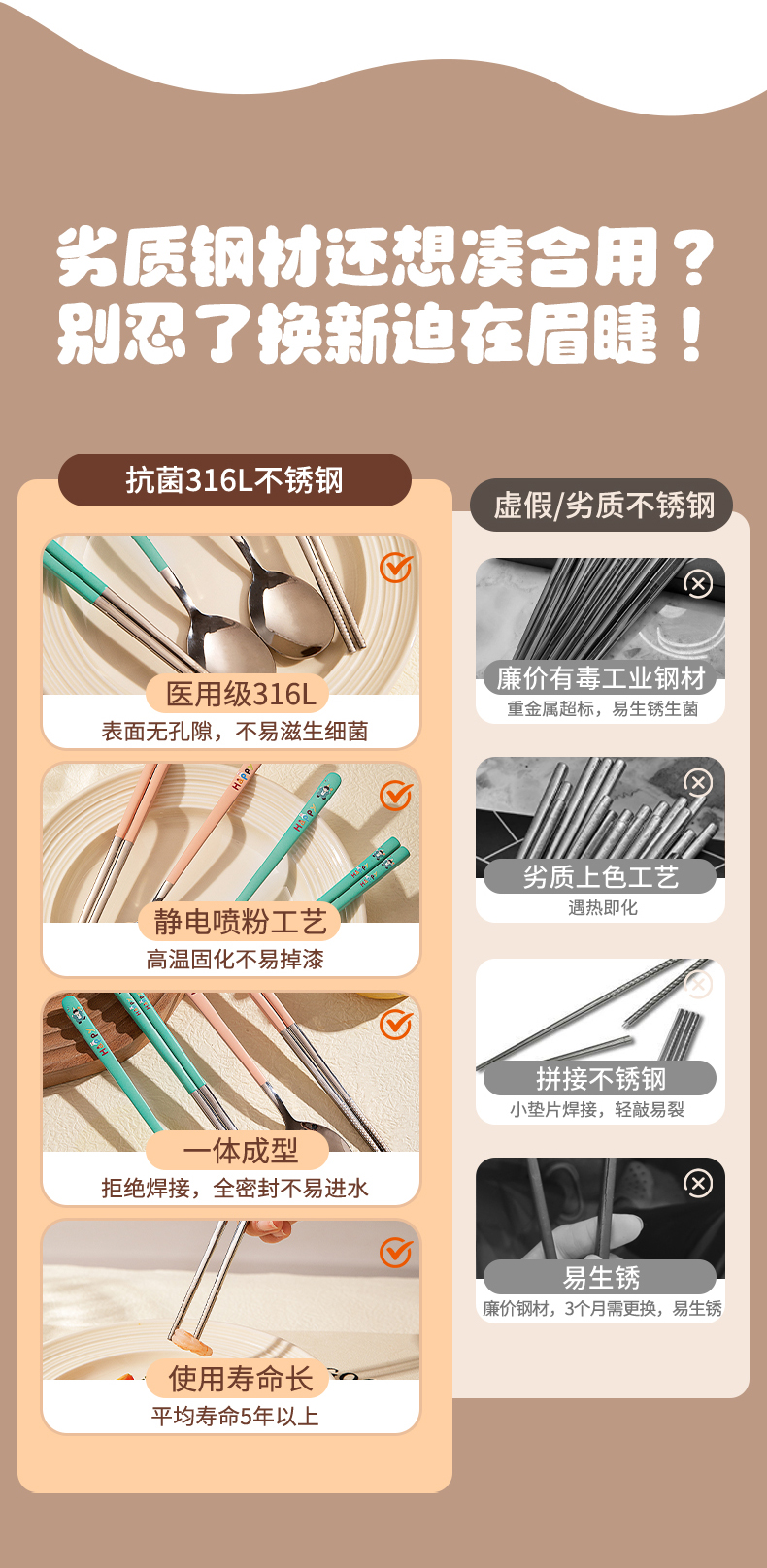 劣质钢材还想凑合用？
别忍了换新迫在眉睫！

抗菌316L不锈钢

医用级316L
表面无孔隙，不易滋生细菌

静电喷粉工艺
高温固化不易掉漆

一体成型
拒绝焊接，全密封不易进水

使用寿命长
平均寿命5年以上

虚假/劣质不锈钢

廉价有毒工业钢材
重金属超标，易生锈生菌

劣质上色工艺
遇热即化

拼接不锈钢
小垫片焊接，轻敲易裂

易生锈
廉价钢材，3个月需更换，易生锈