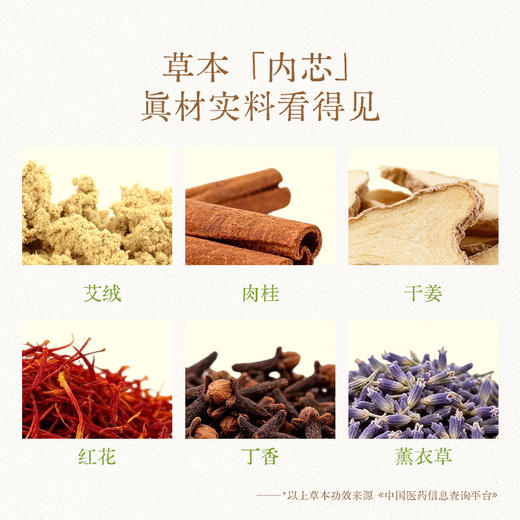 草本「内芯」
真材实料看得见

艾绒

肉桂

干姜

红花

丁香

薰衣草

——*以上草本功效来源《中国医药信息查询平台》