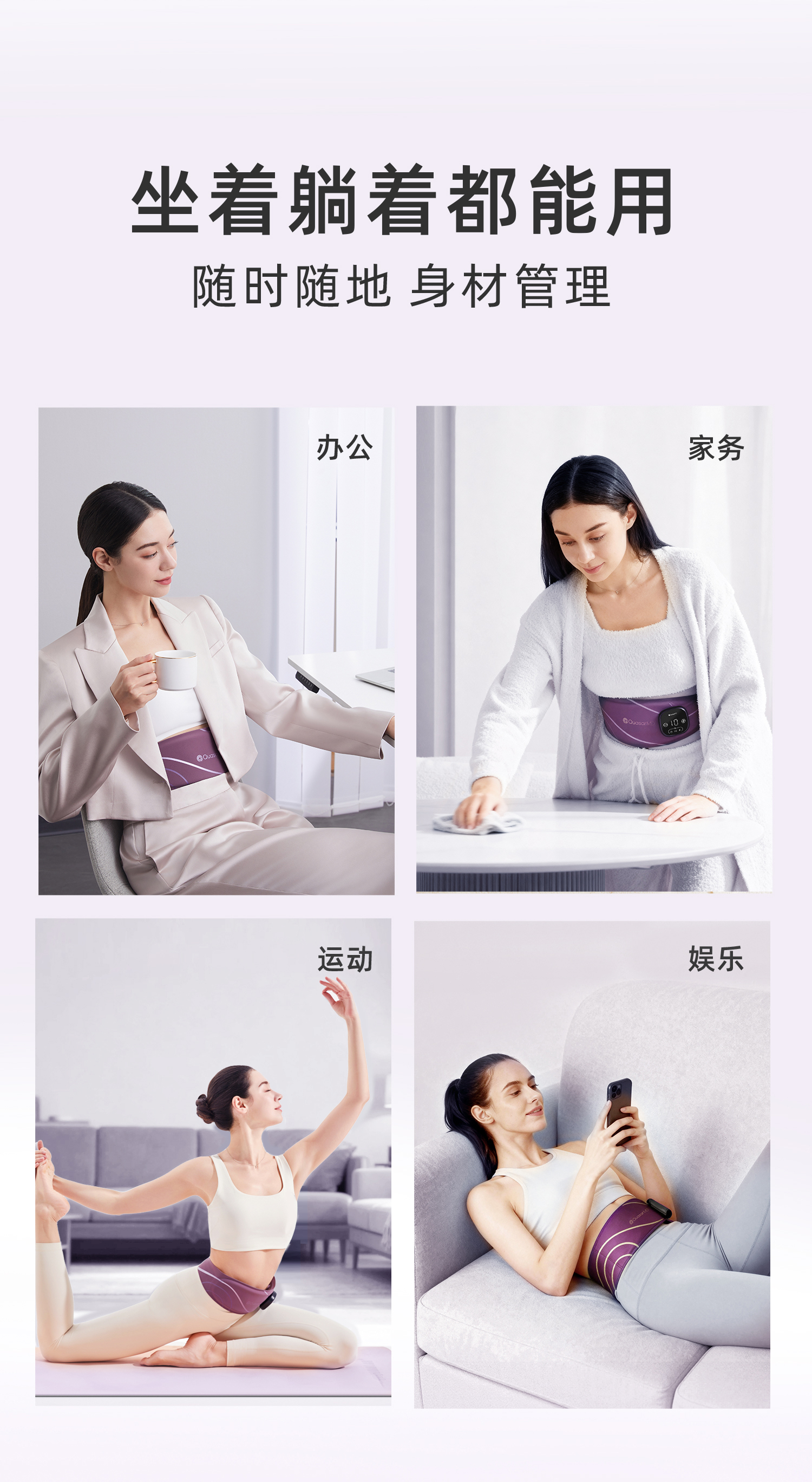 坐着躺着都能用

随时随地 身材管理

办公

家务

运动

娱乐