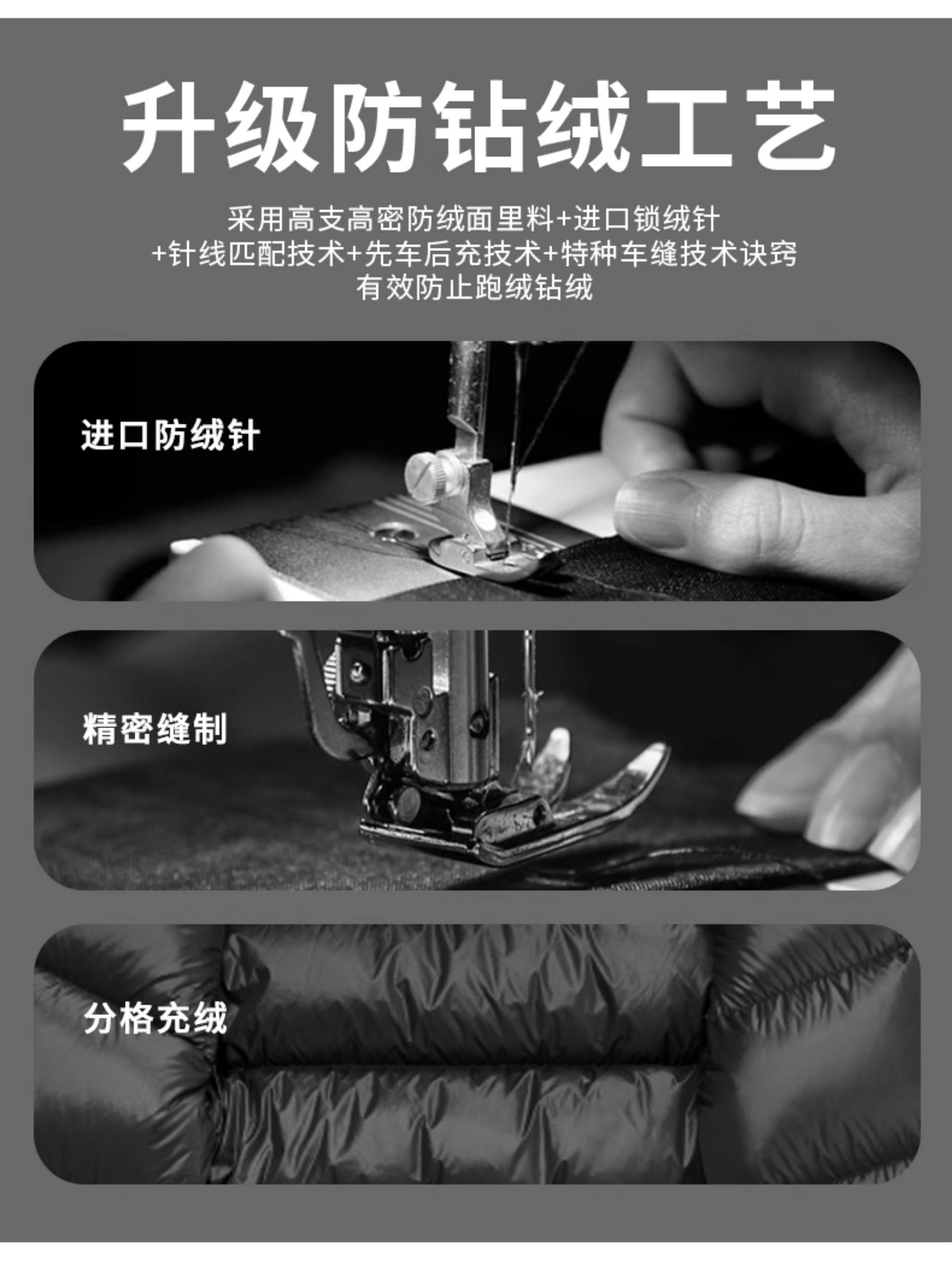 升级防钻绒工艺

采用高支高密防绒面里料+进口锁绒针
+针线匹配技术+先车后充技术+特种车缝技术诀窍
有效防止跑绒钻绒

进口防绒针

精密缝制

分格充绒