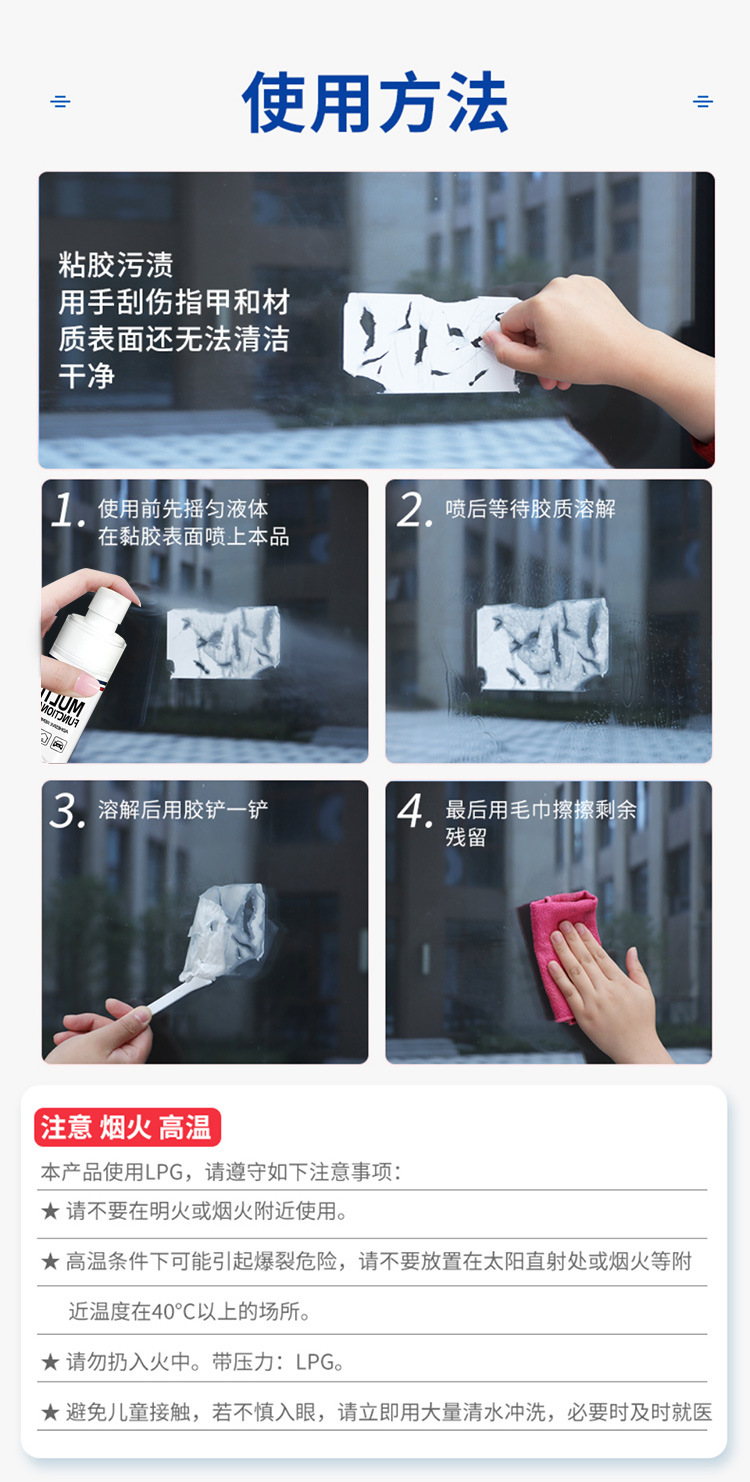 使用方法

粘胶污渍
用手刮伤指甲和材质表面还无法清洁干净

1. 使用前先摇匀液体
在黏胶表面喷上本品

MULTI
FUNCTION

2. 喷后等待胶质溶解

3. 溶解后用胶铲一铲

4. 最后用毛巾擦擦剩余残留

注意 烟火 高温

本产品使用LPG，请遵守如下注意事项：

★ 请不要在明火或烟火附近使用。

★ 高温条件下可能引起爆裂危险，请不要放置在太阳直射处或烟火等附近温度在40°C以上的场所。

★ 请勿扔入火中。带压力：LPG。

★ 避免儿童接触，若不慎入眼，请立即用大量清水冲洗，必要时及时就医