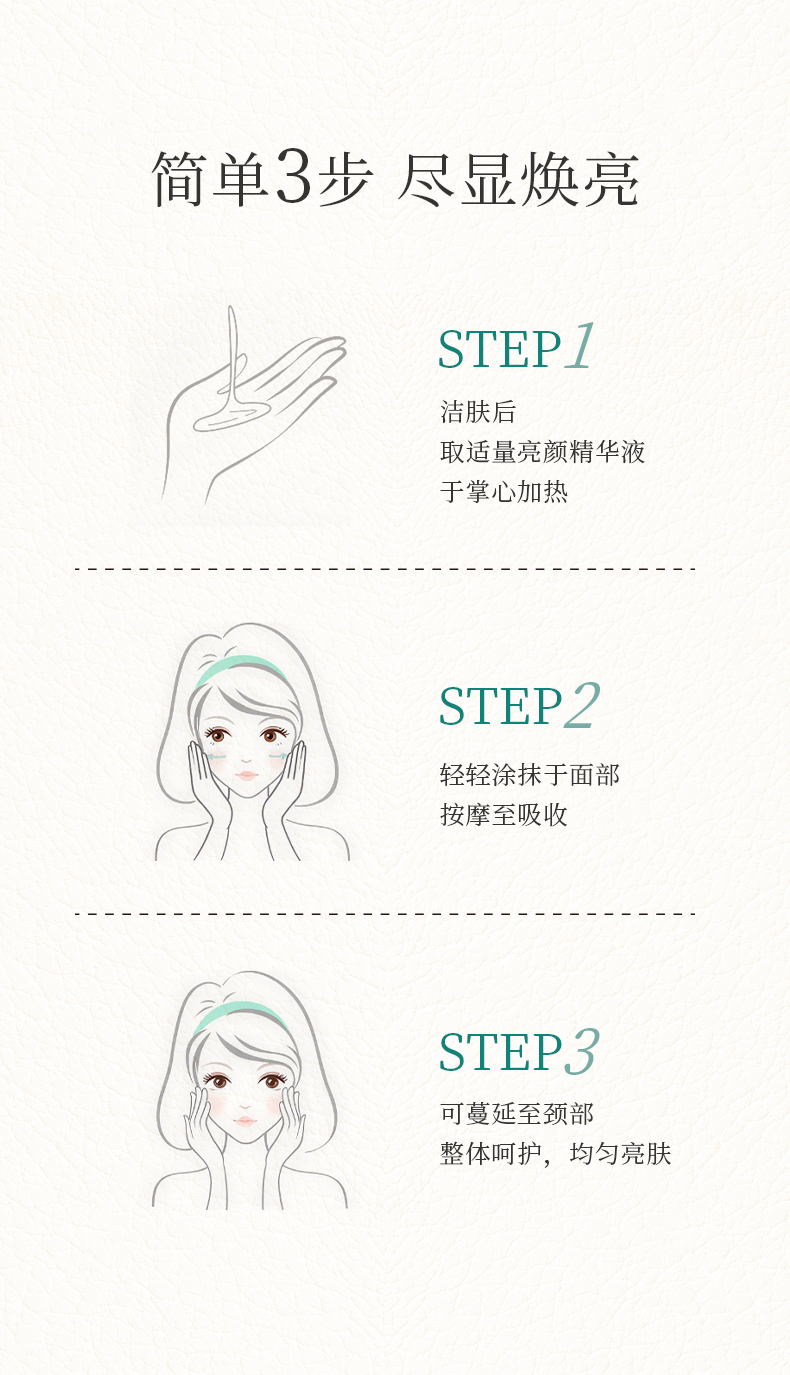 简单3步 尽显焕亮

STEP1
洁肤后
取适量亮颜精华液
于掌心加热

STEP2
轻轻涂抹于面部
按摩至吸收

STEP3
可蔓延至颈部
整体呵护，均匀亮肤