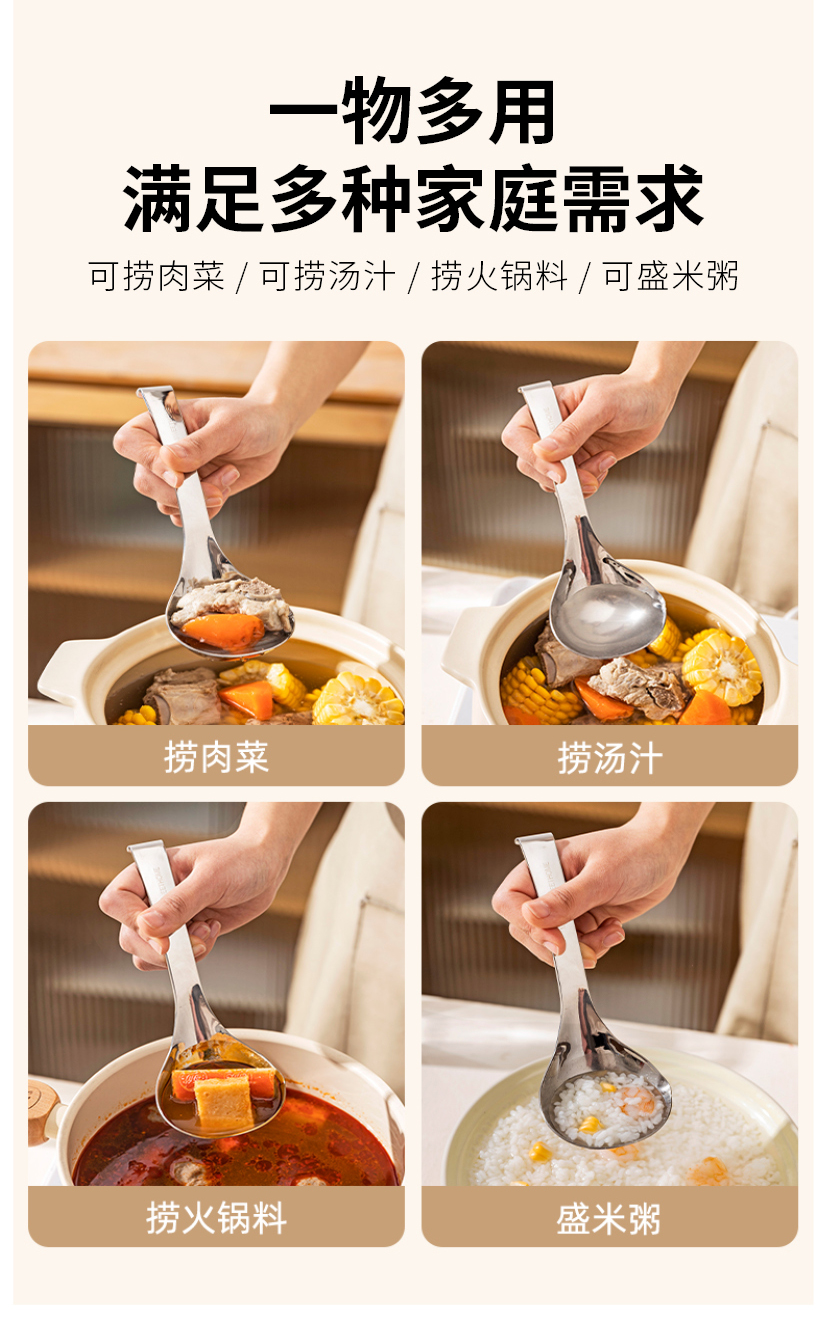 一物多用
满足多种家庭需求

可捞肉菜 / 可捞汤汁 / 捞火锅料 / 可盛米粥

捞肉菜

捞汤汁

捞火锅料

盛米粥