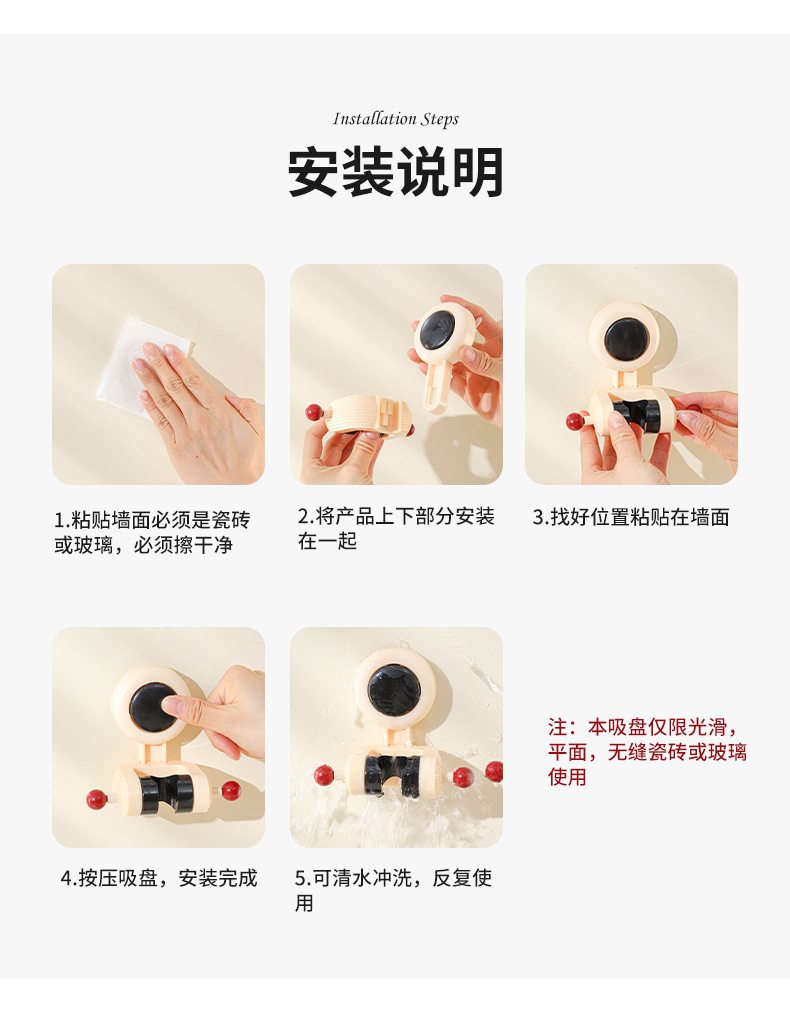 Installation Steps

安装说明

1.粘贴墙面必须是瓷砖或玻璃，必须擦干净

2.将产品上下部分安装在一起

3.找好位置粘贴在墙面

4.按压吸盘，安装完成

5.可清水冲洗，反复使用

注：本吸盘仅限光滑，平面，无缝瓷砖或玻璃使用