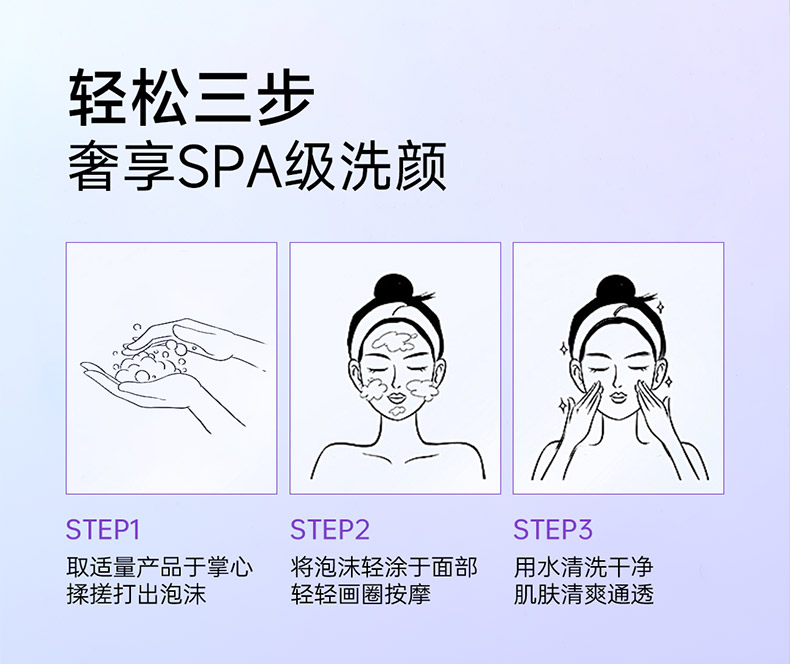 轻松三步
奢享SPA级洗颜

STEP1
取适量产品于掌心
揉搓打出泡沫

STEP2
将泡沫轻涂于面部
轻轻画圈按摩

STEP3
用水清洗干净
肌肤清爽通透