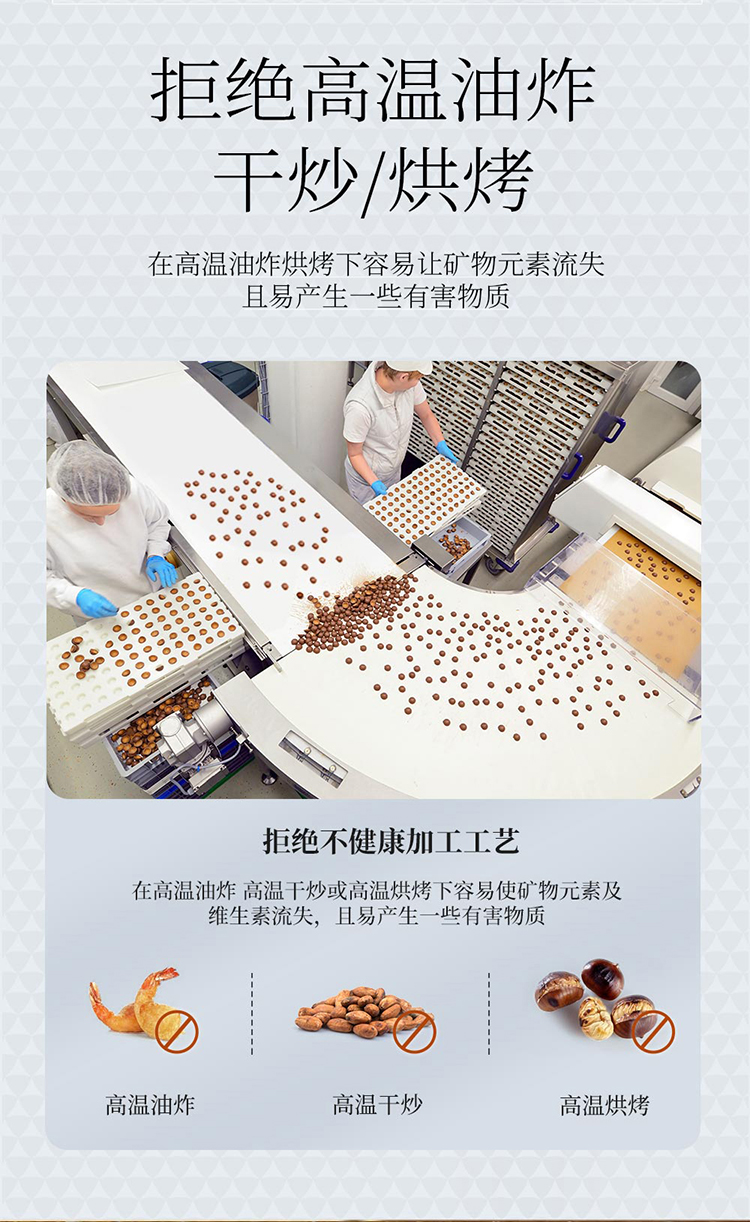 拒绝高温油炸
干炒/烘烤

在高温油炸烘烤下容易让矿物元素流失
且易产生一些有害物质

拒绝不健康加工工艺

在高温油炸 高温干炒或高温烘烤下容易使矿物元素及维生素流失，且易产生一些有害物质

高温油炸

高温干炒

高温烘烤