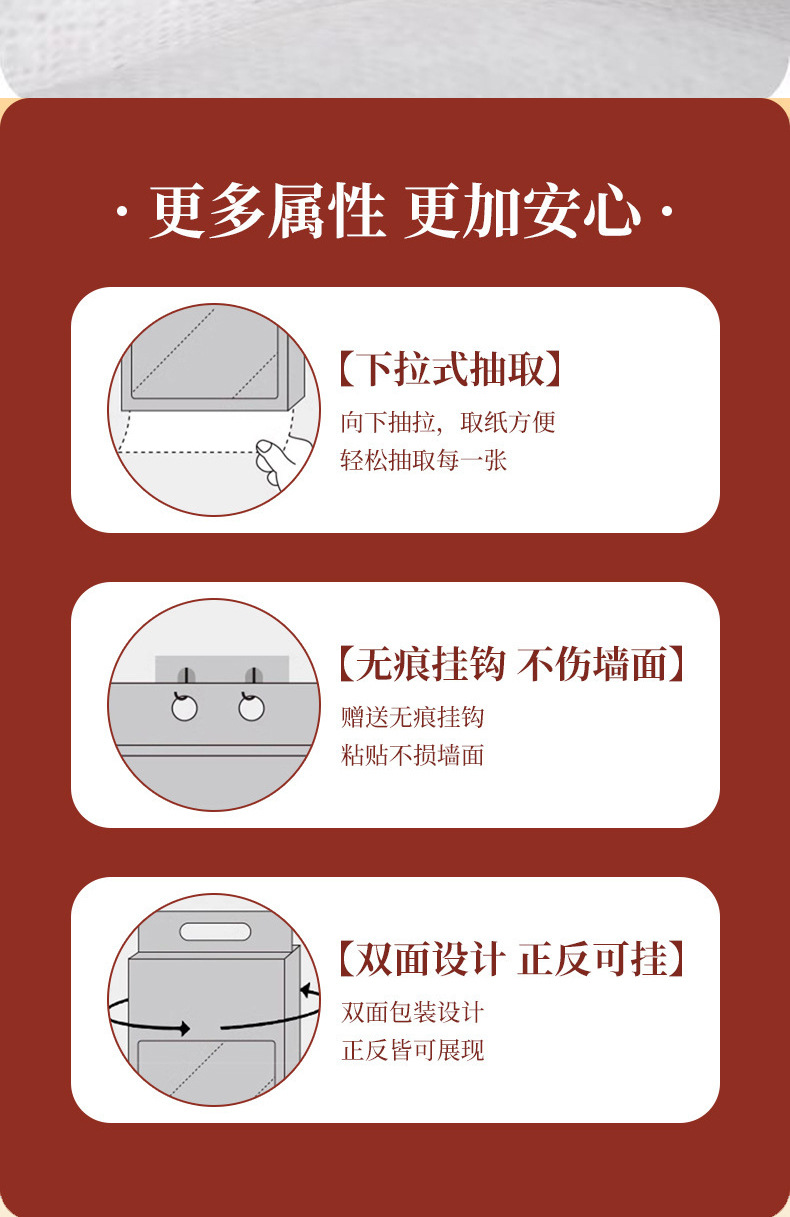 · 更多属性 更加安心 ·

【下拉式抽取】
向下抽拉，取纸方便
轻松抽取每一张

【无痕挂钩 不伤墙面】
赠送无痕挂钩
粘贴不损墙面

【双面设计 正反可挂】
双面包装设计
正反皆可展现