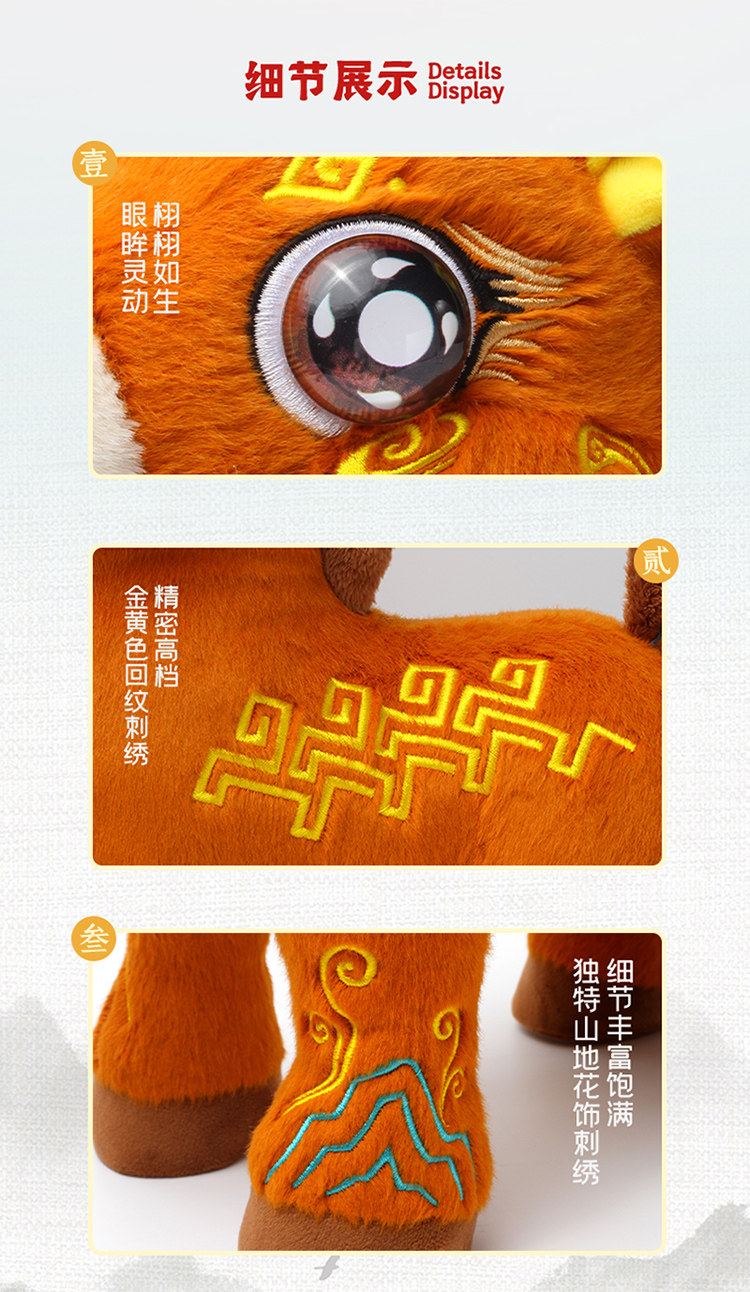 细节展示 Details Display

壹

栩栩如生
眼眸灵动

贰

精密高档
金黄色回纹刺绣

叁

细节丰富饱满
独特山地花饰刺绣