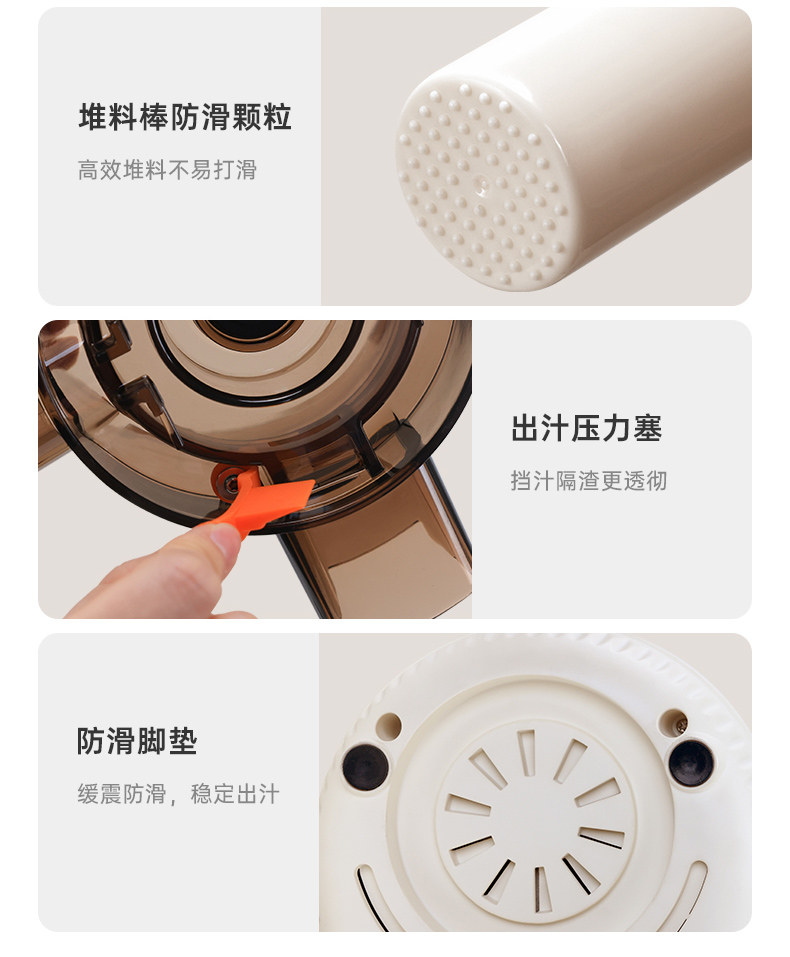 堆料棒防滑颗粒

高效堆料不易打滑

出汁压力塞

挡汁隔渣更透彻

防滑脚垫

缓震防滑，稳定出汁