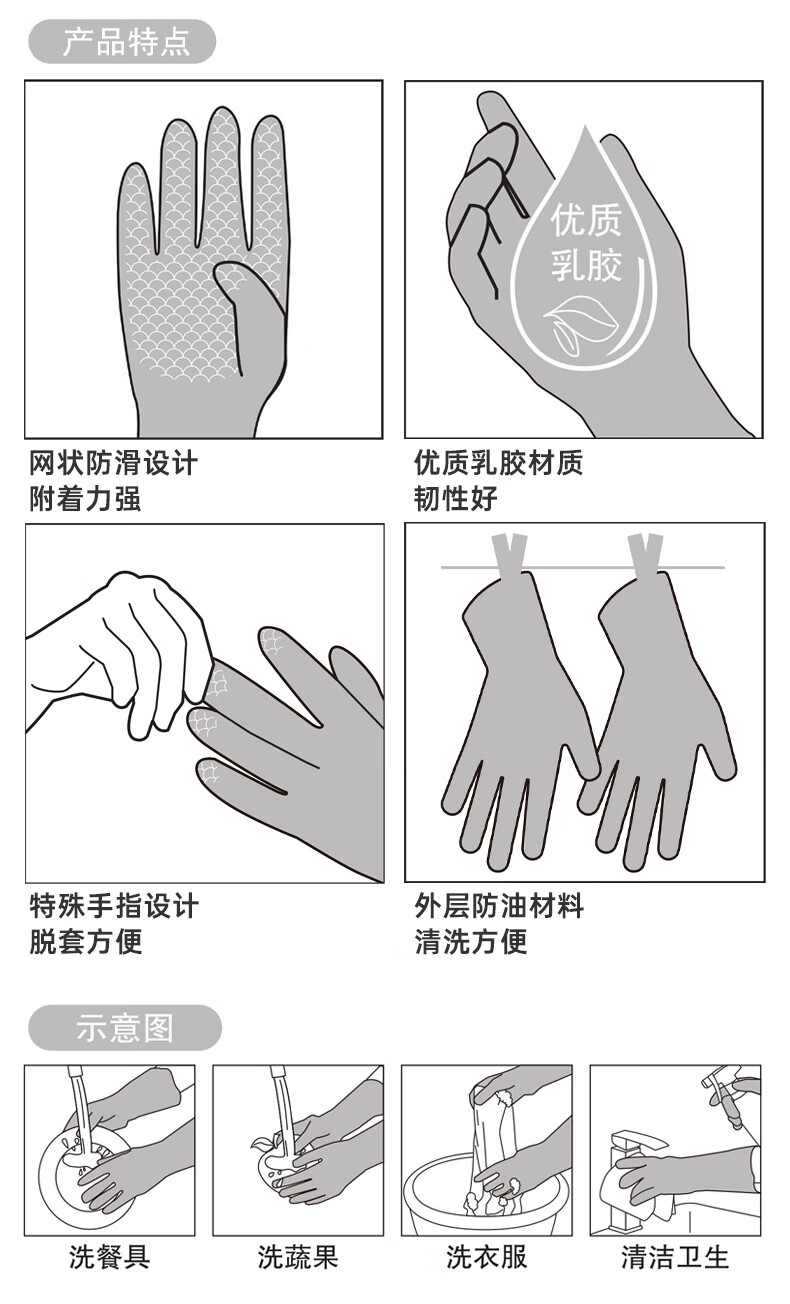 产品特点

优质
乳胶

网状防滑设计
附着力强

优质乳胶材质
韧性好

特殊手指设计
脱套方便

外层防油材料
清洗方便

示意图

洗餐具

洗蔬果

洗衣服

清洁卫生