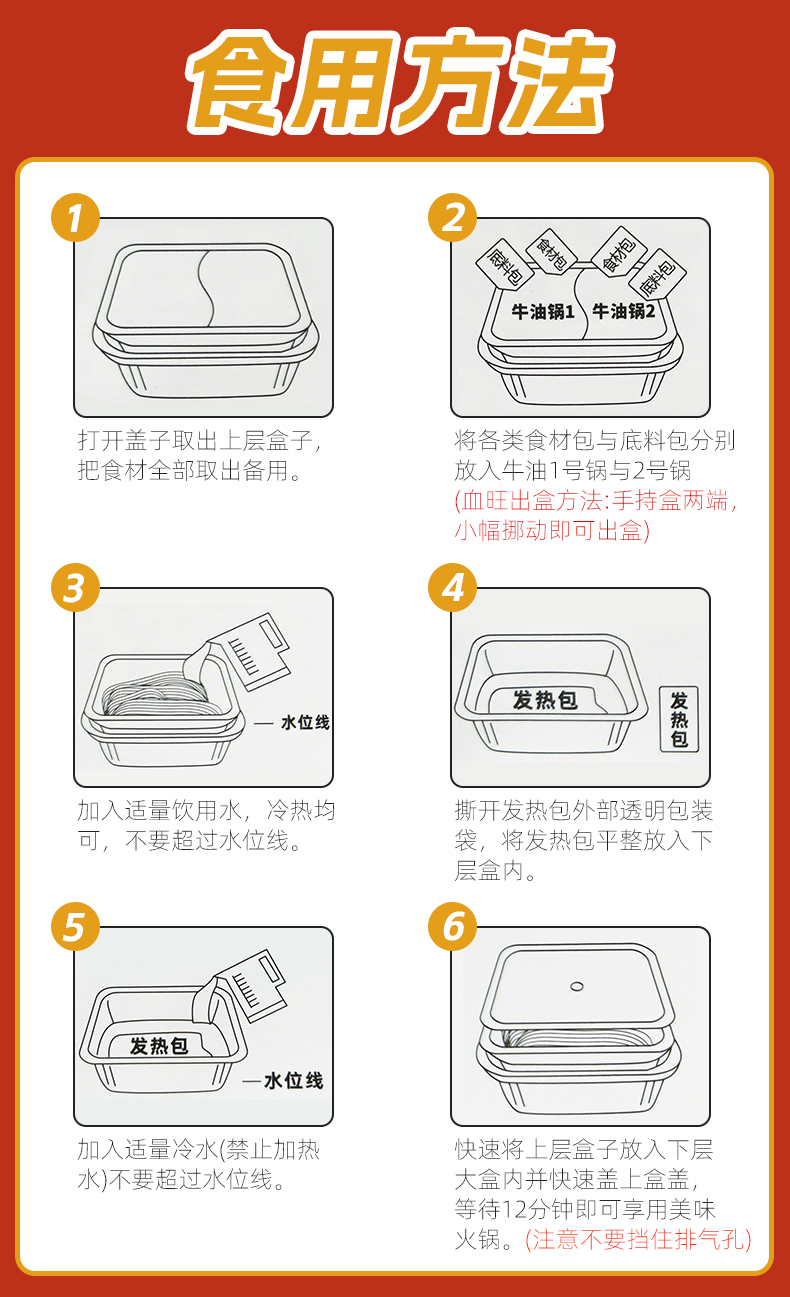 食用方法

1

打开盖子取出上层盒子，把食材全部取出备用。

2

底料包 食材包 食材包 底料包
牛油锅1 牛油锅2

将各类食材包与底料包分别放入牛油1号锅与2号锅
(血旺出盒方法:手持盒两端，小幅挪动即可出盒)

3

— 水位线

加入适量饮用水，冷热均可，不要超过水位线。

4

发热包
发热包

撕开发热包外部透明包装袋，将发热包平整放入下层盒内。

5

发热包
—水位线

加入适量冷水(禁止加热水)不要超过水位线。

6

快速将上层盒子放入下层大盒内并快速盖上盒盖，等待12分钟即可享用美味火锅。(注意不要挡住排气孔)