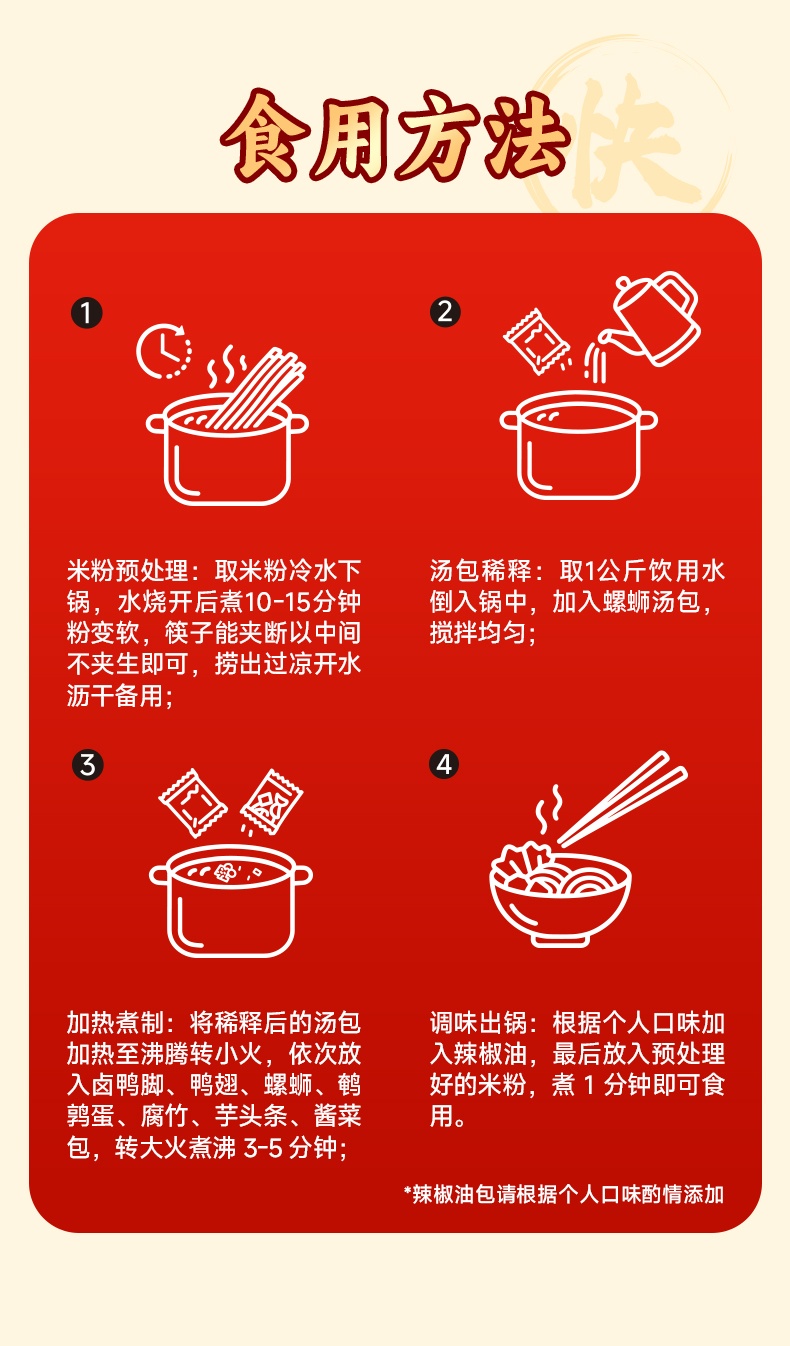 食用方法

快

1

米粉预处理：取米粉冷水下锅，水烧开后煮10-15分钟粉变软，筷子能夹断以中间不夹生即可，捞出过凉开水沥干备用；

2

汤包稀释：取1公斤饮用水倒入锅中，加入螺蛳汤包，搅拌均匀；

3

加热煮制：将稀释后的汤包加热至沸腾转小火，依次放入卤鸭脚、鸭翅、螺蛳、鹌鹑蛋、腐竹、芋头条、酱菜包，转大火煮沸 3-5 分钟；

4

调味出锅：根据个人口味加入辣椒油，最后放入预处理好的米粉，煮 1 分钟即可食用。

*辣椒油包请根据个人口味酌情添加