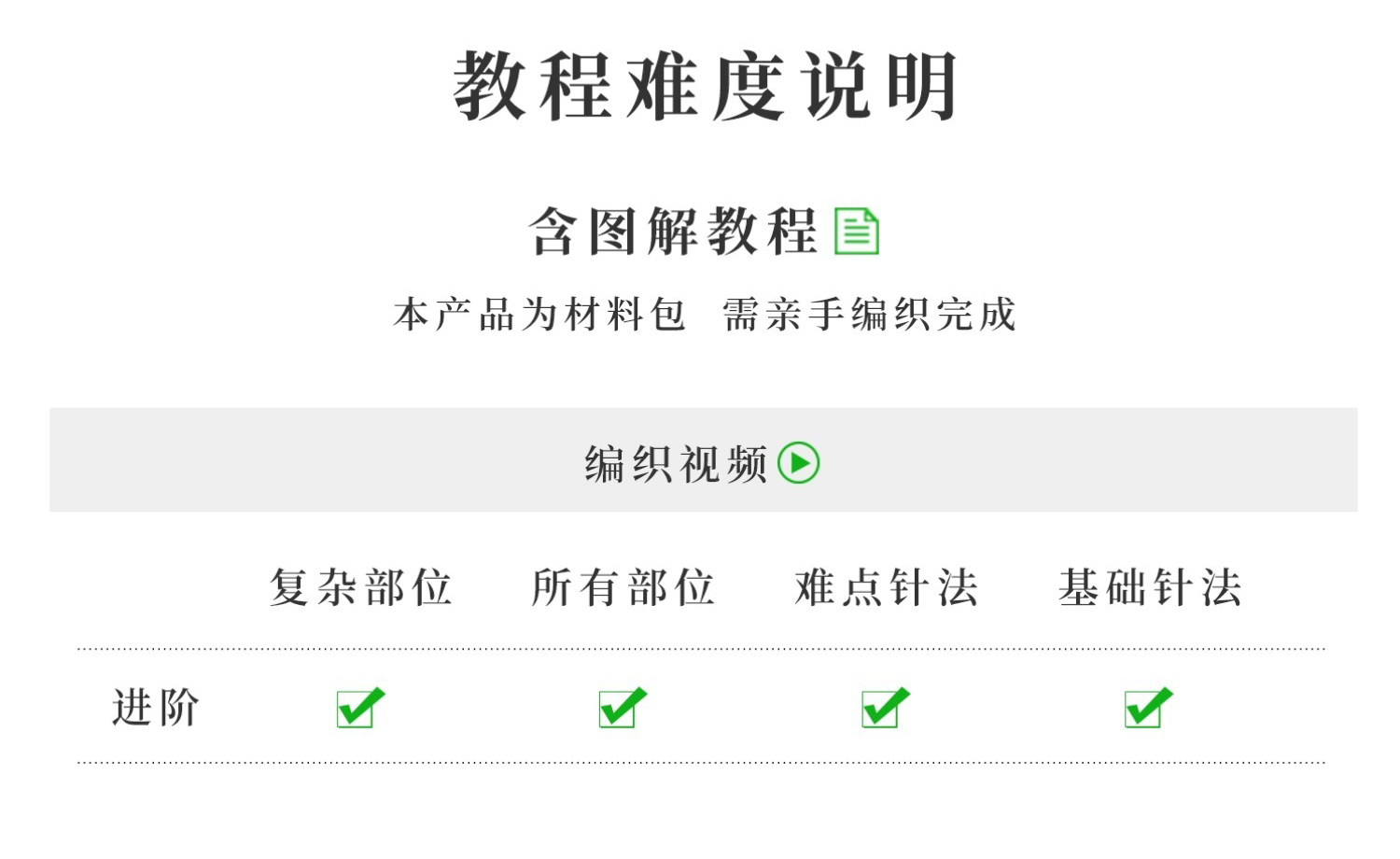 教程难度说明

含图解教程

本产品为材料包 需亲手编织完成

编织视频

|  | 复杂部位 | 所有部位 | 难点针法 | 基础针法 |
|---|---|---|---|---|
| 进阶 | ☑ | ☑ | ☑ | ☑ |