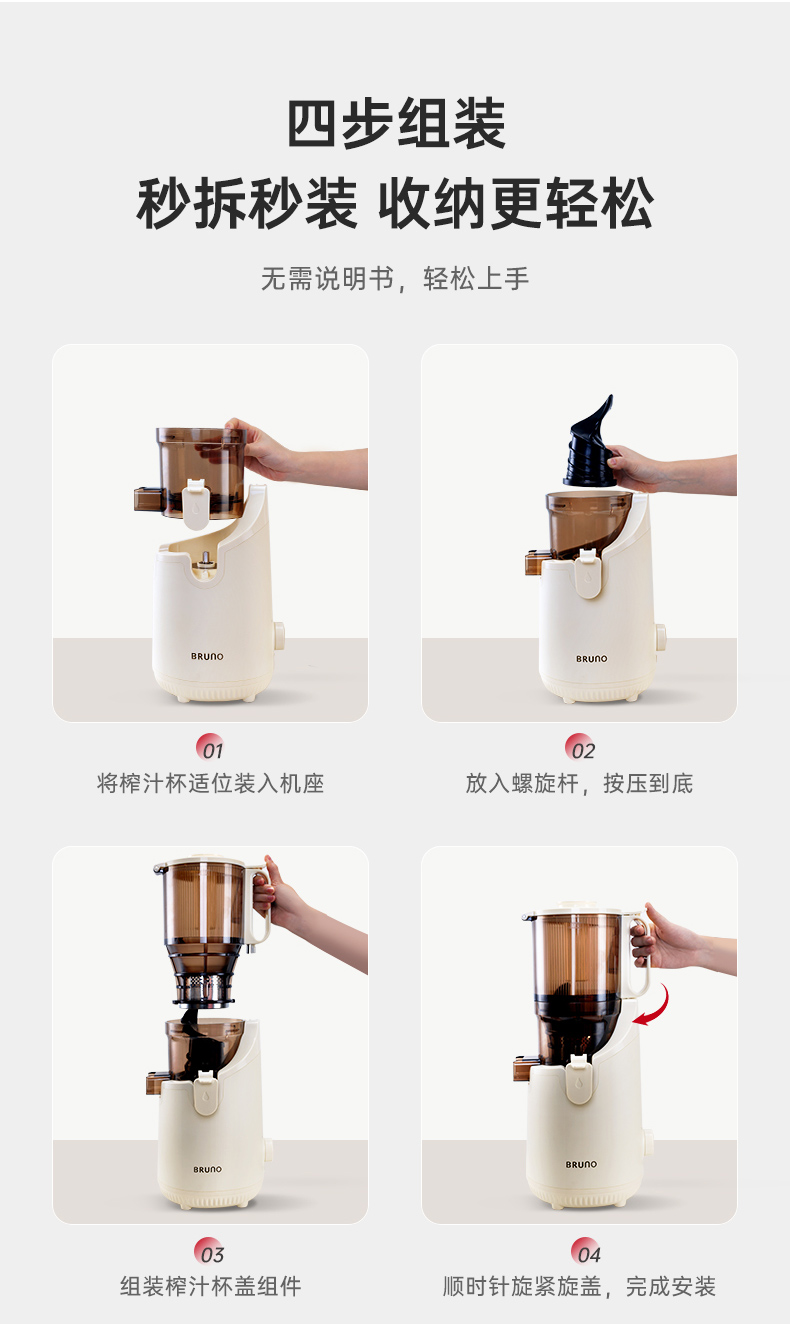 四步组装
秒拆秒装 收纳更轻松

无需说明书，轻松上手

BRUNO

01
将榨汁杯适位装入机座

BRUNO

02
放入螺旋杆，按压到底

BRUNO

03
组装榨汁杯盖组件

BRUNO

04
顺时针旋紧旋盖，完成安装