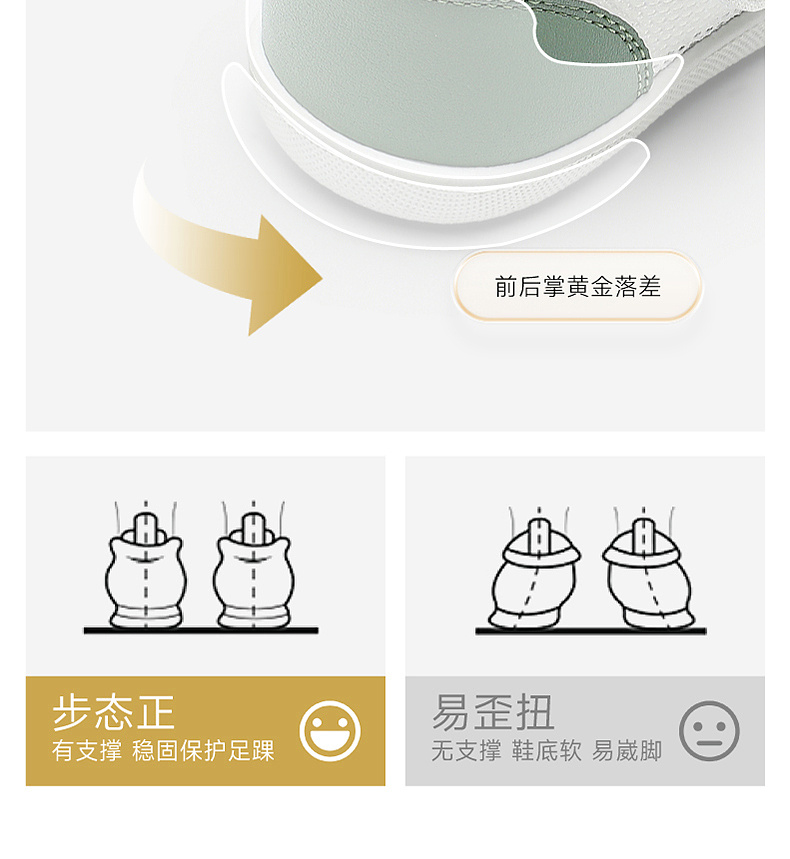 前后掌黄金落差

步态正
有支撑 稳固保护足踝

易歪扭
无支撑 鞋底软 易崴脚