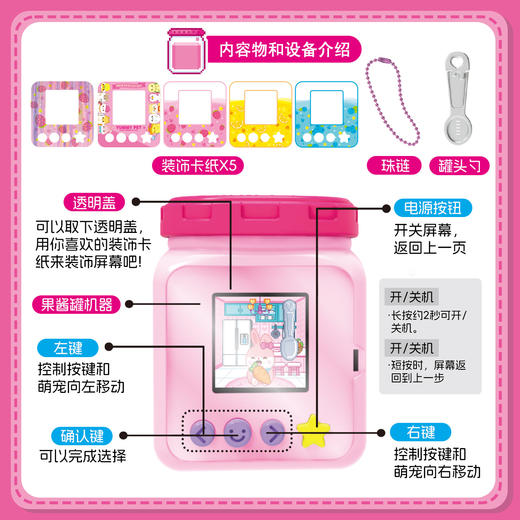 内容物和设备介绍

装饰卡纸X5

珠链

罐头勺

透明盖

可以取下透明盖，用你喜欢的装饰卡纸来装饰屏幕吧！

果酱罐机器

左键

控制按键和萌宠向左移动

确认键

可以完成选择

电源按钮

开关屏幕，返回上一页

开/关机

·长按约2秒可开/关机。

开/关机

·短按时，屏幕返回到上一步

右键

控制按键和萌宠向右移动