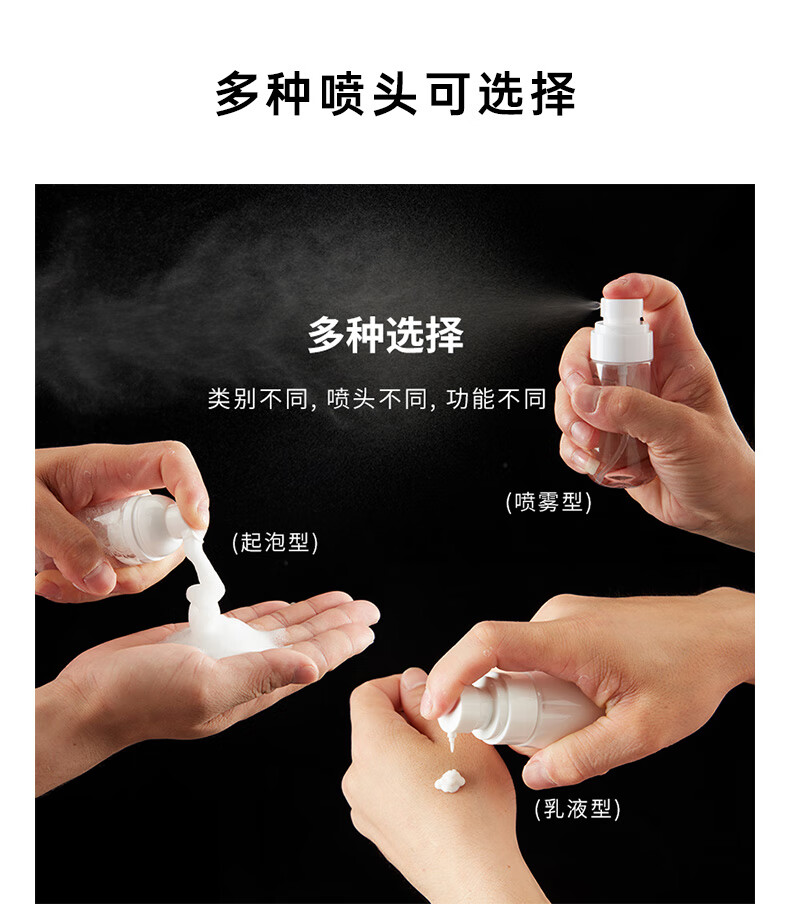 多种喷头可选择

多种选择

类别不同, 喷头不同, 功能不同

(喷雾型)

(起泡型)

(乳液型)