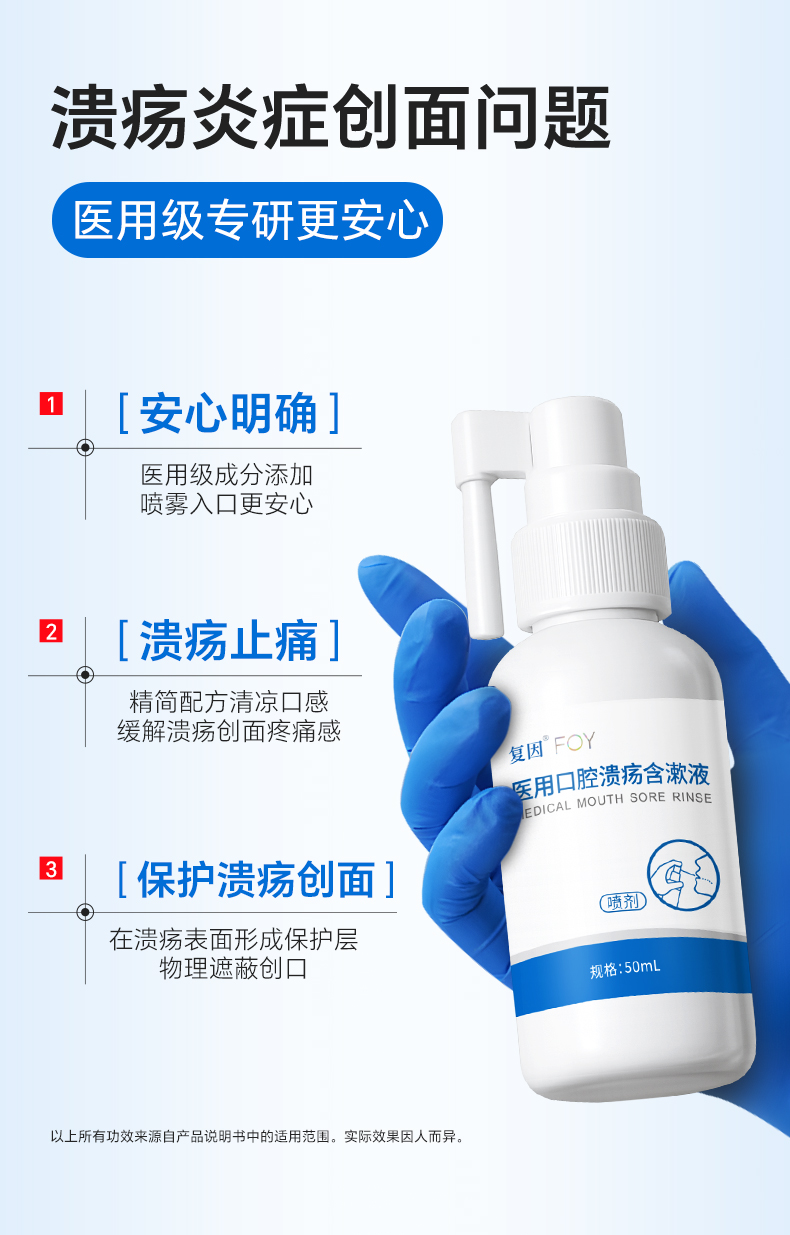 溃疡炎症创面问题

医用级专研更安心

1

[ 安心明确 ]

医用级成分添加
喷雾入口更安心

2

[ 溃疡止痛 ]

精简配方清凉口感
缓解溃疡创面疼痛感

3

[ 保护溃疡创面 ]

在溃疡表面形成保护层
物理遮蔽创口

复因® FOY

医用口腔溃疡含漱液

EDICAL MOUTH SORE RINSE

喷剂

规格:50mL

以上所有功效来源自产品说明书中的适用范围。实际效果因人而异。