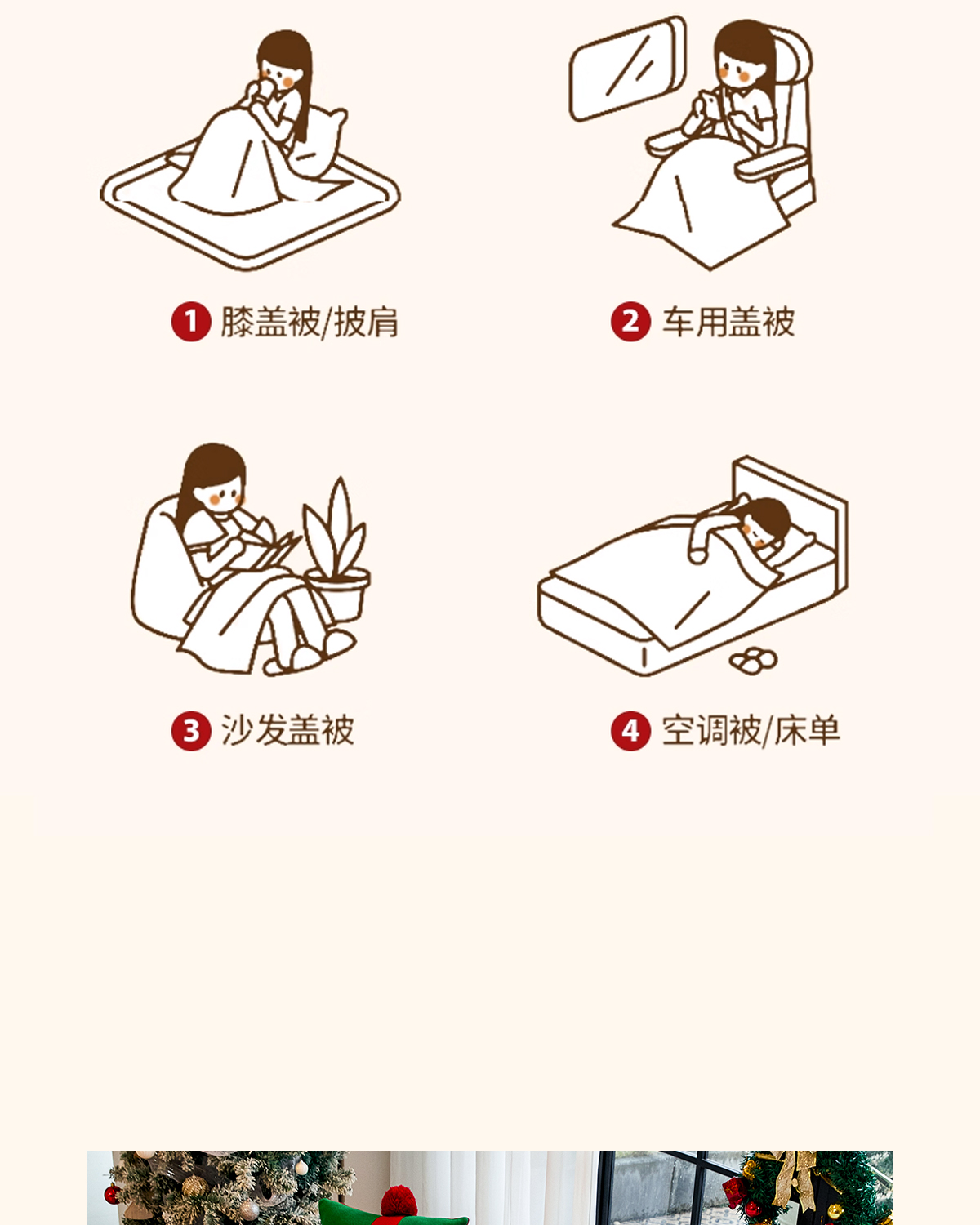 1 膝盖被/披肩

2 车用盖被

3 沙发盖被

4 空调被/床单