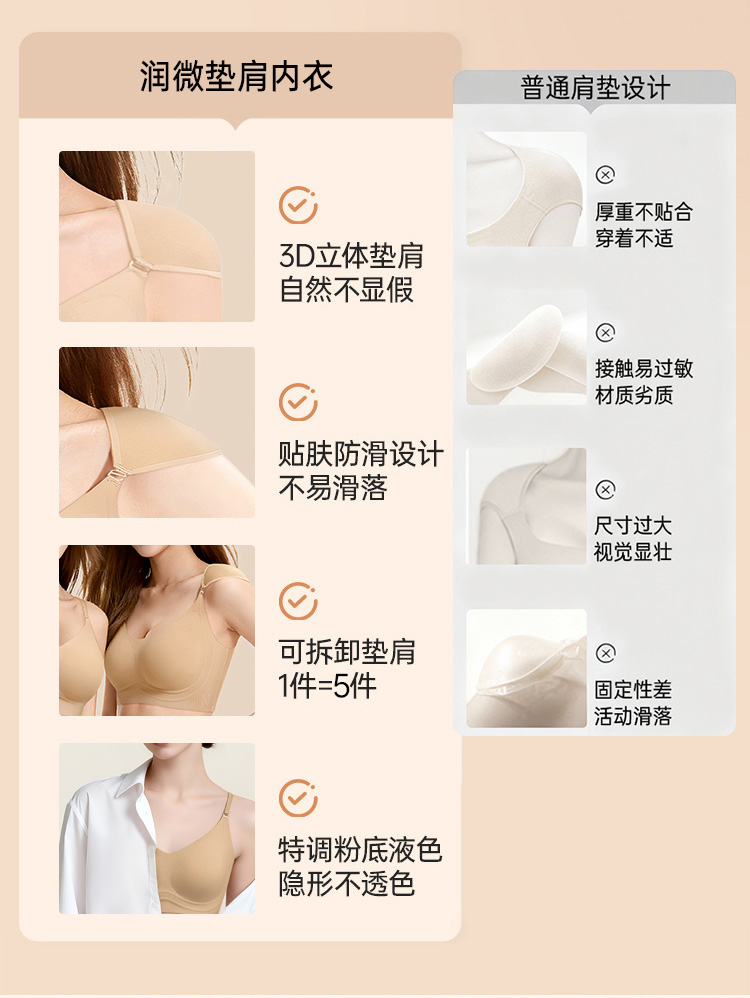 润微垫肩内衣

3D立体垫肩
自然不显假

贴肤防滑设计
不易滑落

可拆卸垫肩
1件=5件

特调粉底液色
隐形不透色

普通肩垫设计

厚重不贴合
穿着不适

接触易过敏
材质劣质

尺寸过大
视觉显壮

固定性差
活动滑落