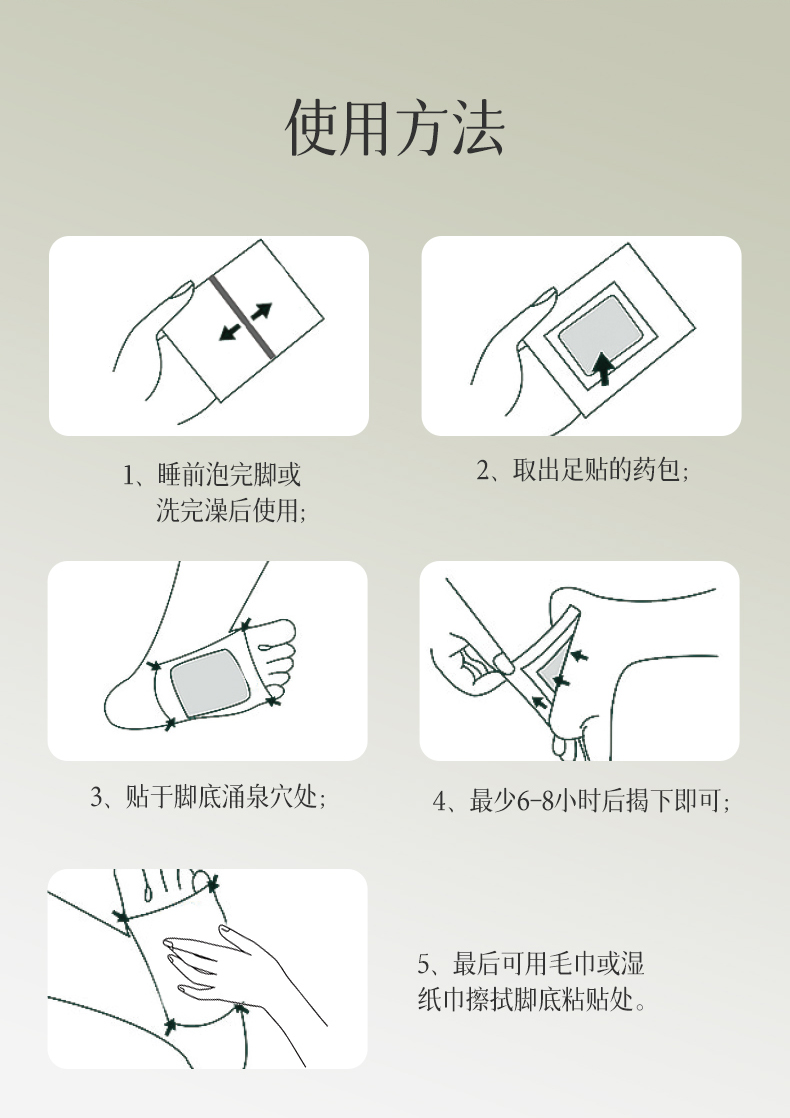 使用方法

1、睡前泡完脚或洗完澡后使用;

2、取出足贴的药包;

3、贴于脚底涌泉穴处;

4、最少6-8小时后揭下即可;

5、最后可用毛巾或湿纸巾擦拭脚底粘贴处。