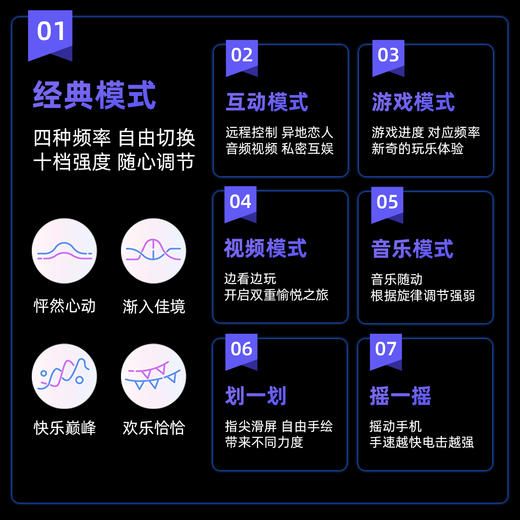 01

经典模式

四种频率 自由切换
十档强度 随心调节

怦然心动

渐入佳境

快乐巅峰

欢乐恰恰

02

互动模式

远程控制 异地恋人
音频视频 私密互娱

03

游戏模式

游戏进度 对应频率
新奇的玩乐体验

04

视频模式

边看边玩
开启双重愉悦之旅

05

音乐模式

音乐随动
根据旋律调节强弱

06

划一划

指尖滑屏 自由手绘
带来不同力度

07

摇一摇

摇动手机
手速越快电击越强