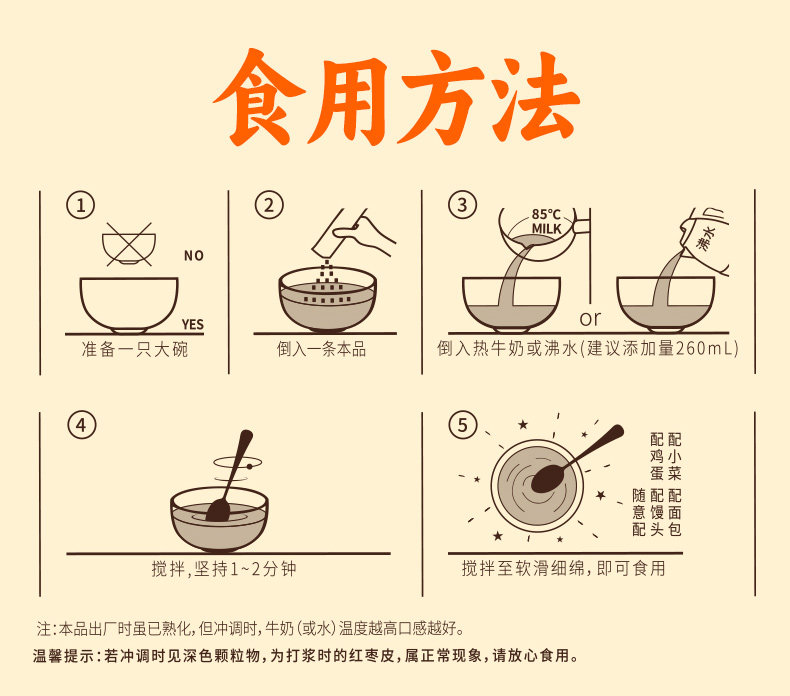 食用方法

①
NO
YES
准备一只大碗

②
倒入一条本品

③
85°C
MILK
沸水
or
倒入热牛奶或沸水(建议添加量260mL)

④
搅拌,坚持1~2分钟

⑤
配小菜
配鸡蛋
配面包
配馒头
随意配
搅拌至软滑细绵,即可食用

注:本品出厂时虽已熟化,但冲调时,牛奶(或水)温度越高口感越好。
温馨提示:若冲调时见深色颗粒物,为打浆时的红枣皮,属正常现象,请放心食用。