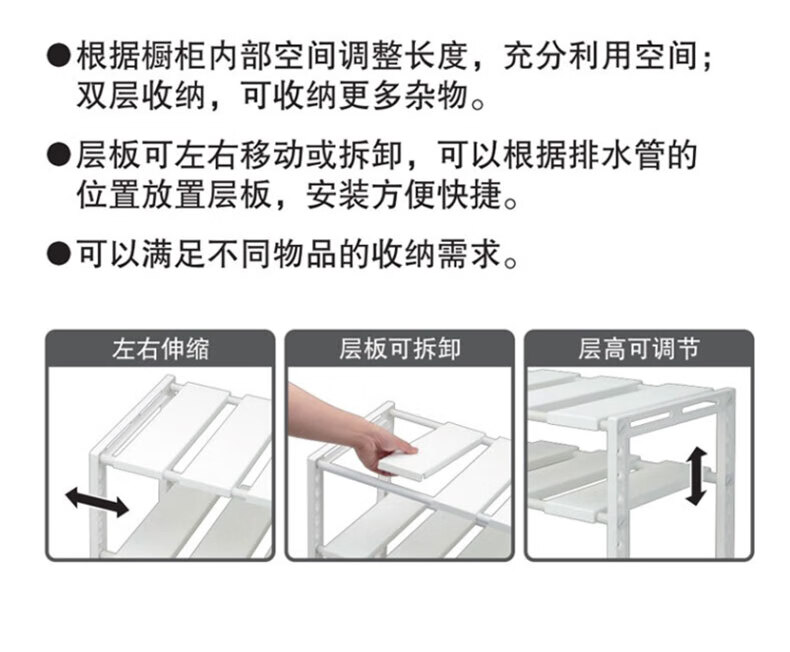 ●根据橱柜内部空间调整长度，充分利用空间；双层收纳，可收纳更多杂物。

●层板可左右移动或拆卸，可以根据排水管的位置放置层板，安装方便快捷。

●可以满足不同物品的收纳需求。

左右伸缩

层板可拆卸

层高可调节