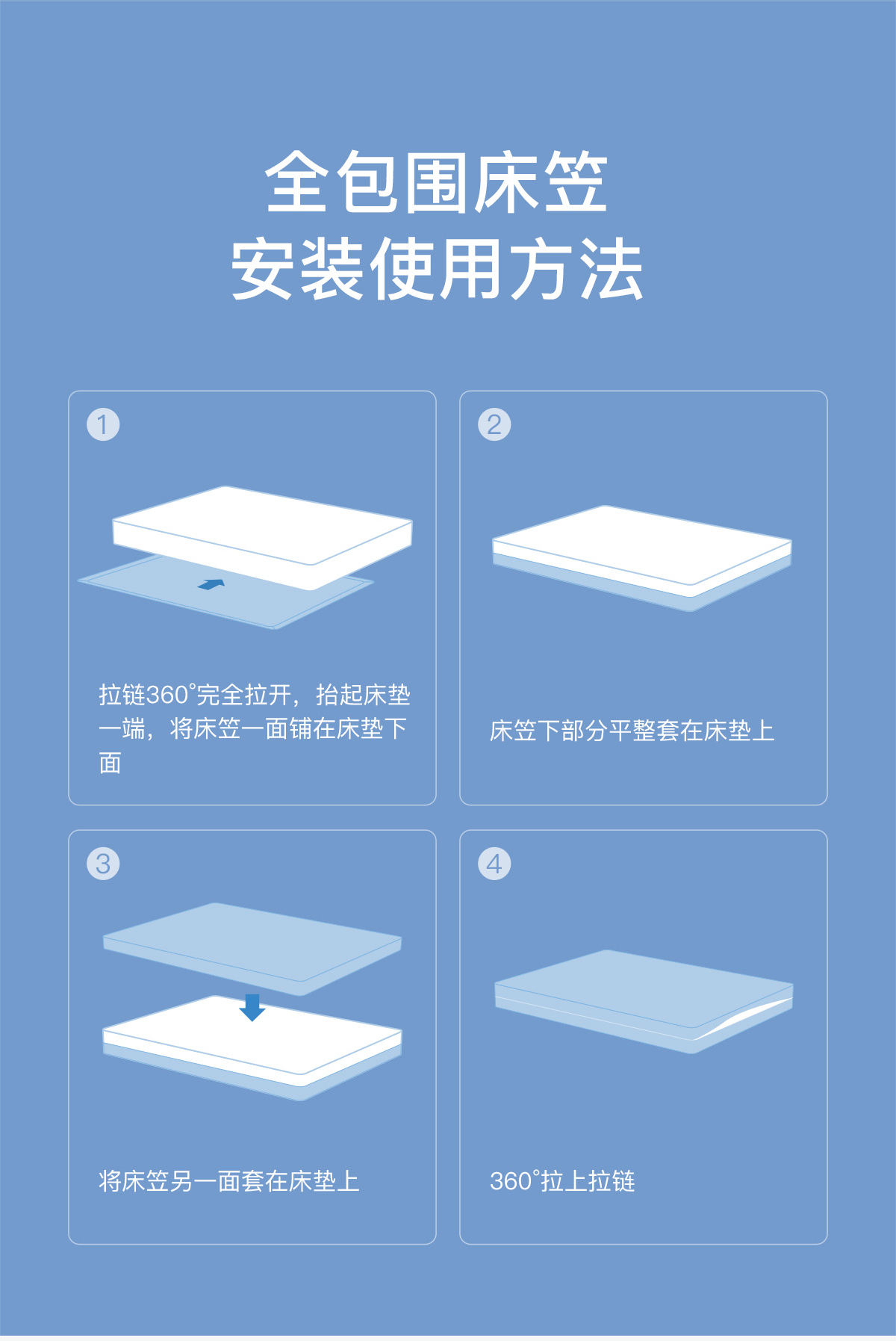 全包围床笠
安装使用方法

1

拉链360°完全拉开，抬起床垫一端，将床笠一面铺在床垫下面

2

床笠下部分平整套在床垫上

3

将床笠另一面套在床垫上

4

360°拉上拉链