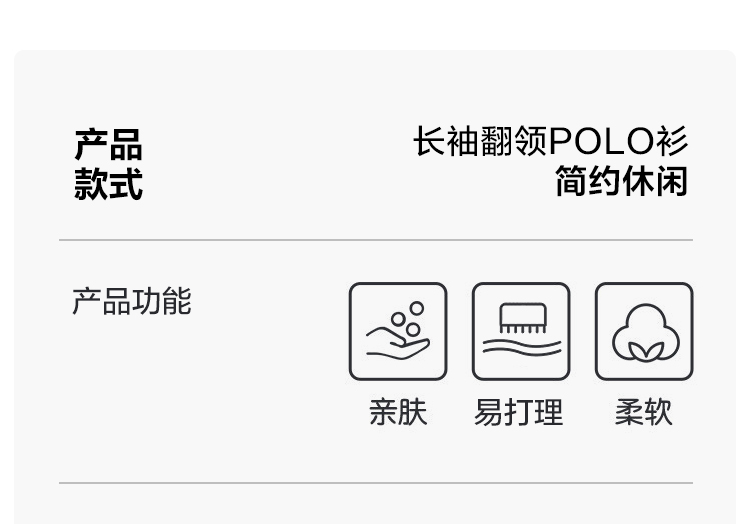 产品
款式

长袖翻领POLO衫
简约休闲

产品功能

亲肤

易打理

柔软