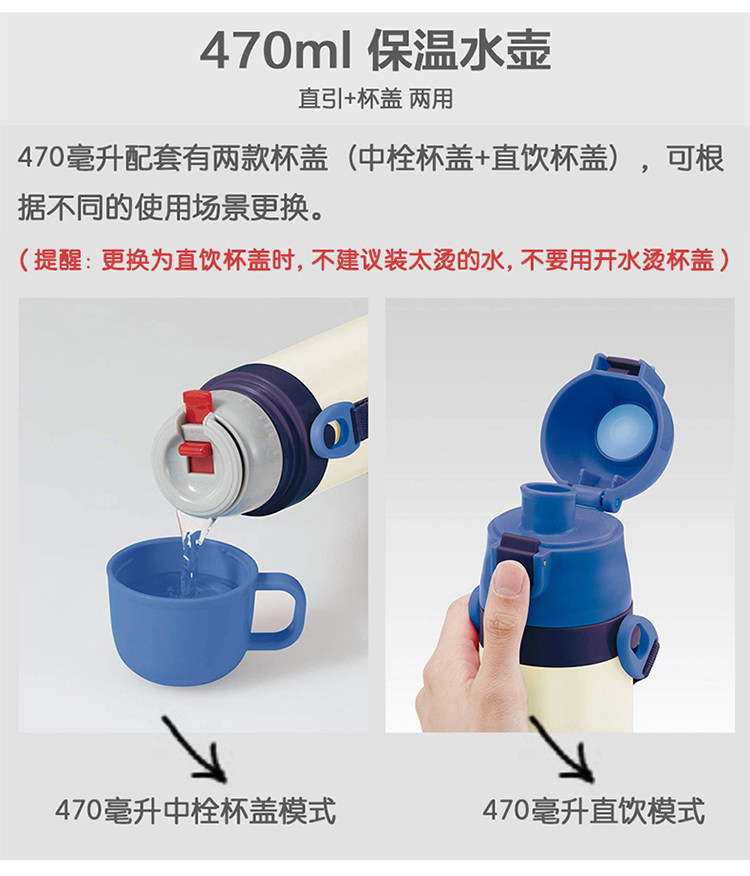 470ml 保温水壶
直引+杯盖 两用

470毫升配套有两款杯盖（中栓杯盖+直饮杯盖），可根据不同的使用场景更换。

（提醒：更换为直饮杯盖时，不建议装太烫的水，不要用开水烫杯盖）

470毫升中栓杯盖模式

470毫升直饮模式