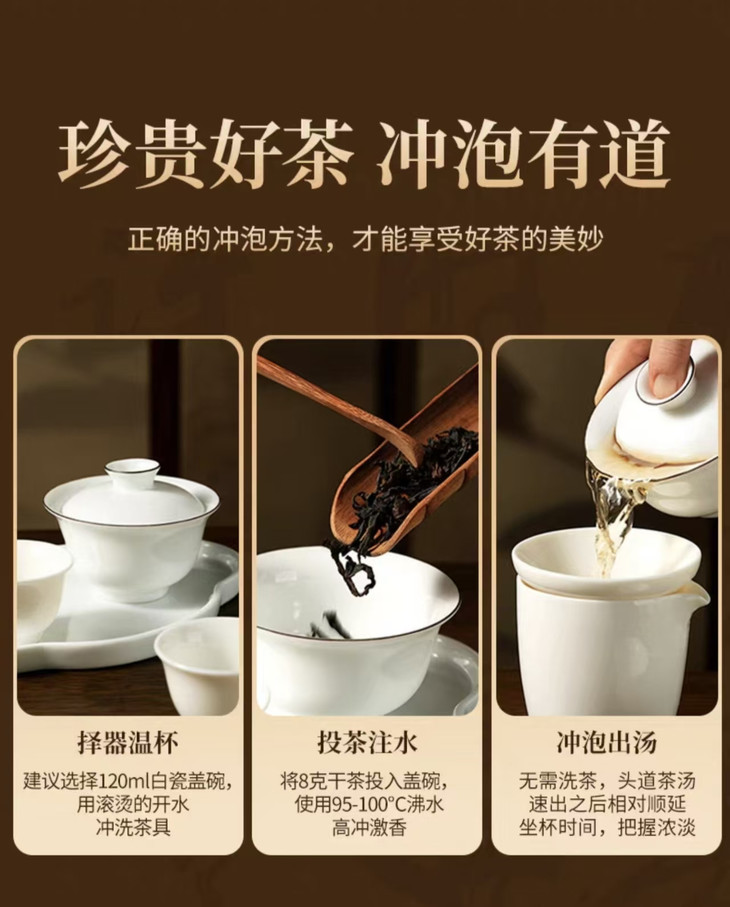 珍贵好茶 冲泡有道

正确的冲泡方法，才能享受好茶的美妙

择器温杯

建议选择120ml白瓷盖碗，用滚烫的开水冲洗茶具

投茶注水

将8克干茶投入盖碗，使用95-100°C沸水高冲激香

冲泡出汤

无需洗茶，头道茶汤速出之后相对顺延坐杯时间，把握浓淡