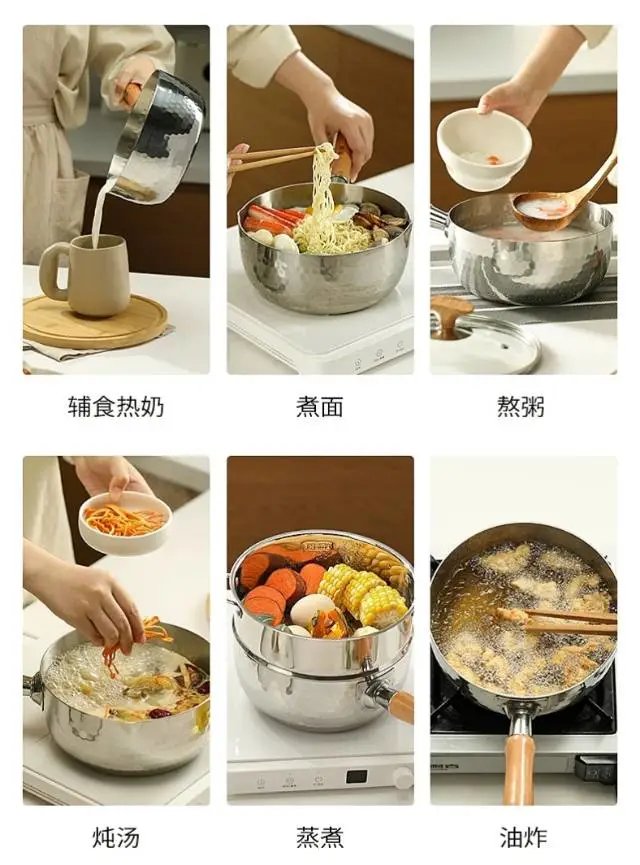 辅食热奶

煮面

熬粥

炖汤

蒸煮

油炸