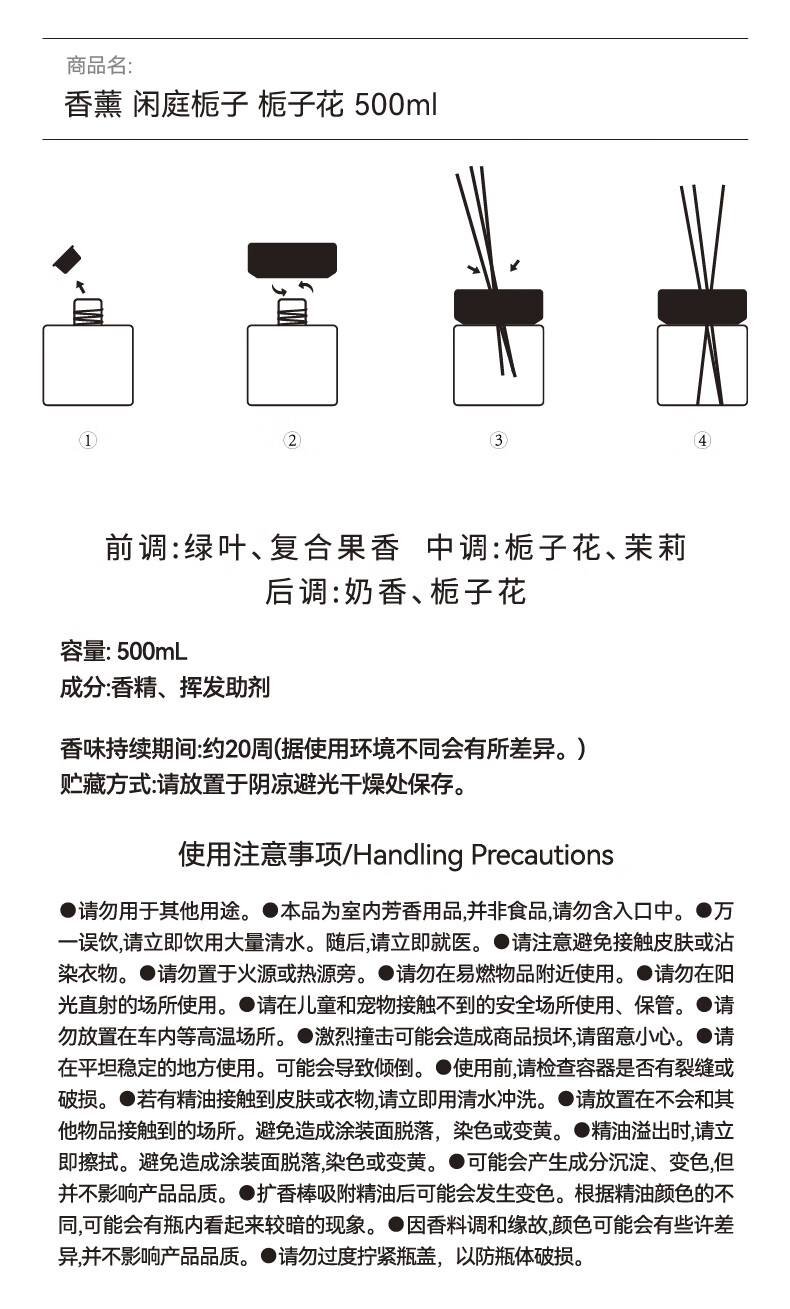 商品名:
香薰 闲庭栀子 栀子花 500ml

①
②
③
④

前调:绿叶、复合果香 中调:栀子花、茉莉
后调:奶香、栀子花

容量: 500mL
成分:香精、挥发助剂

香味持续期间:约20周(据使用环境不同会有所差异。)
贮藏方式:请放置于阴凉避光干燥处保存。

使用注意事项/Handling Precautions

●请勿用于其他用途。●本品为室内芳香用品,并非食品,请勿含入口中。●万一误饮,请立即饮用大量清水。随后,请立即就医。●请注意避免接触皮肤或沾染衣物。●请勿置于火源或热源旁。●请勿在易燃物品附近使用。●请勿在阳光直射的场所使用。●请在儿童和宠物接触不到的安全场所使用、保管。●请勿放置在车内等高温场所。●激烈撞击可能会造成商品损坏,请留意小心。●请在平坦稳定的地方使用。可能会导致倾倒。●使用前,请检查容器是否有裂缝或破损。●若有精油接触到皮肤或衣物,请立即用清水冲洗。●请放置在不会和其他物品接触到的场所。避免造成涂装面脱落,染色或变黄。●精油溢出时,请立即擦拭。避免造成涂装面脱落,染色或变黄。●可能会产生成分沉淀、变色,但并不影响产品品质。●扩香棒吸附精油后可能会发生变色。根据精油颜色的不同,可能会有瓶内看起来较暗的现象。●因香料调和缘故,颜色可能会有些许差异,并不影响产品品质。●请勿过度拧紧瓶盖,以防瓶体破损。