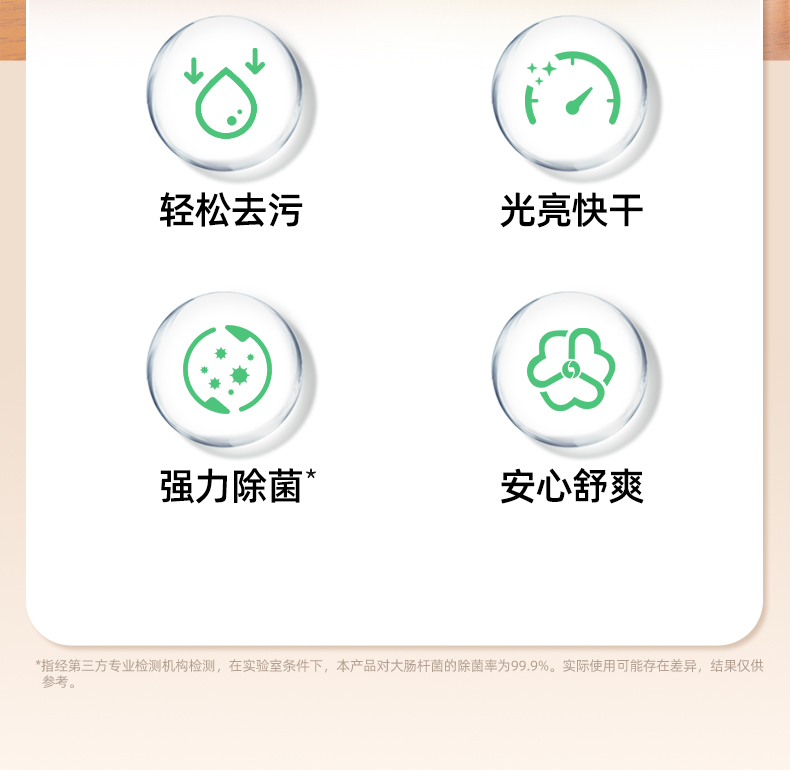 轻松去污

光亮快干

强力除菌*

安心舒爽

*指经第三方专业检测机构检测，在实验室条件下，本产品对大肠杆菌的除菌率为99.9%。实际使用可能存在差异，结果仅供参考。