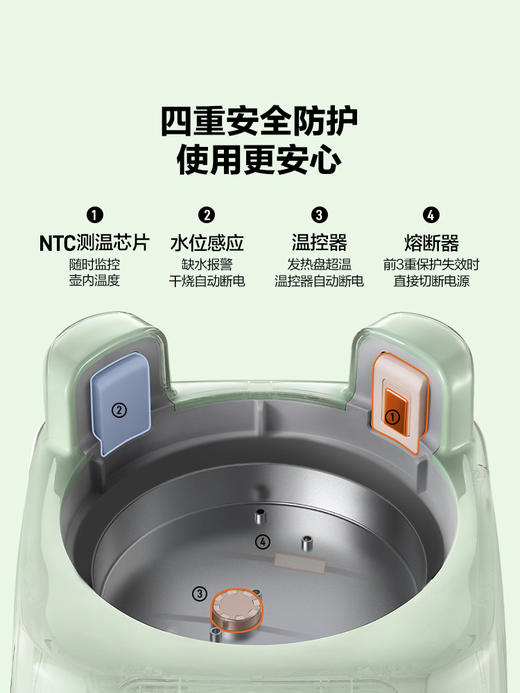 四重安全防护
使用更安心

❶
NTC测温芯片
随时监控
壶内温度

❷
水位感应
缺水报警
干烧自动断电

❸
温控器
发热盘超温
温控器自动断电

❹
熔断器
前3重保护失效时
直接切断电源

②

①

④

③