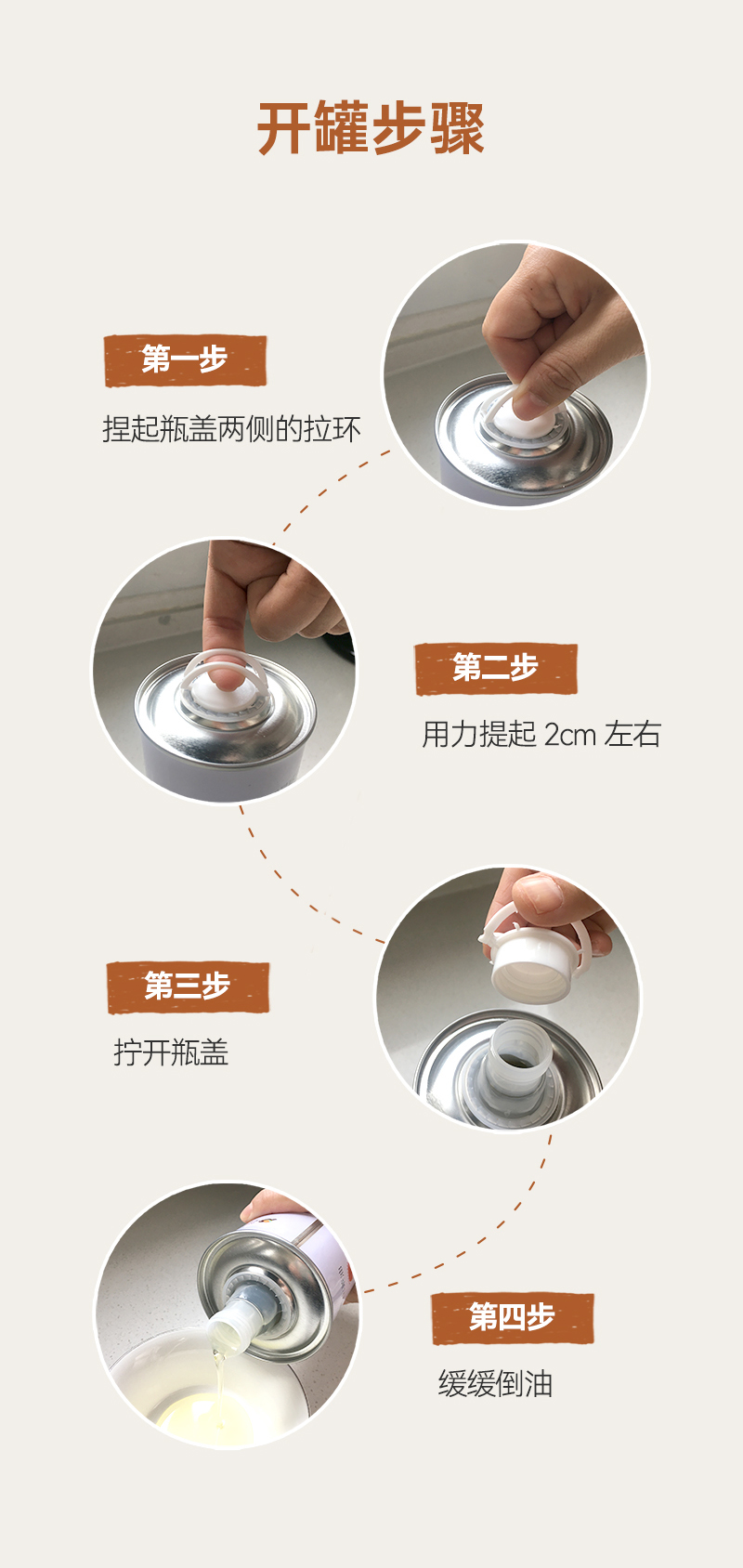 开罐步骤

第一步

捏起瓶盖两侧的拉环

第二步

用力提起 2cm 左右

第三步

拧开瓶盖

第四步

缓缓倒油