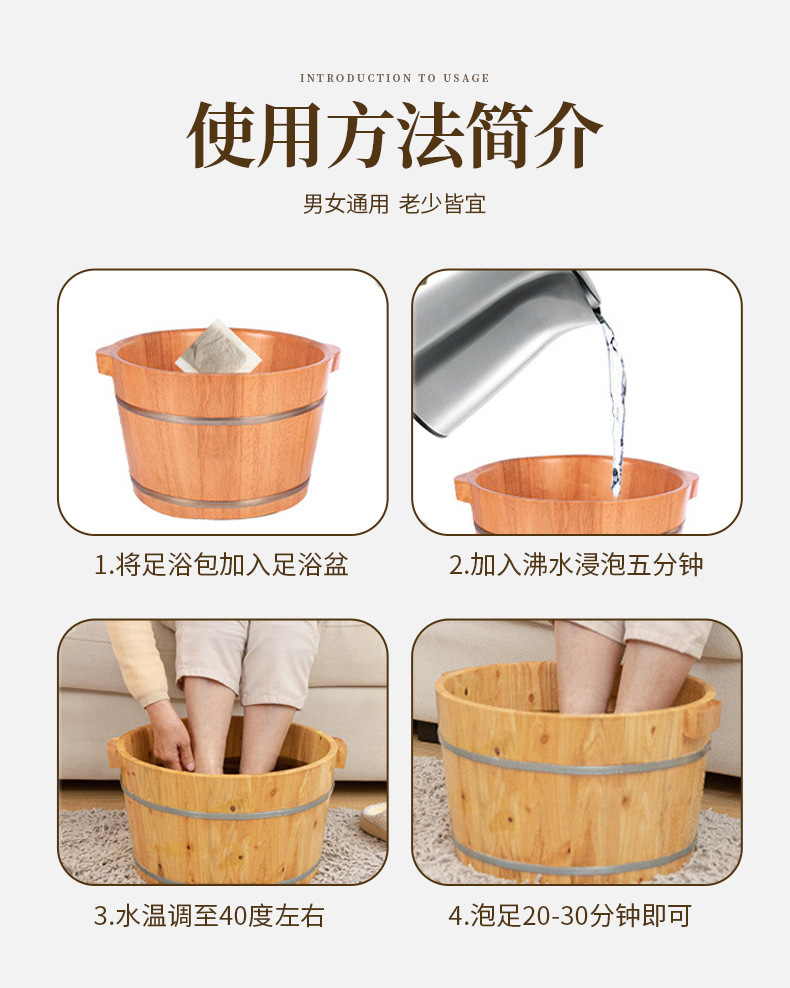 INTRODUCTION TO USAGE

使用方法简介

男女通用 老少皆宜

1.将足浴包加入足浴盆

2.加入沸水浸泡五分钟

3.水温调至40度左右

4.泡足20-30分钟即可