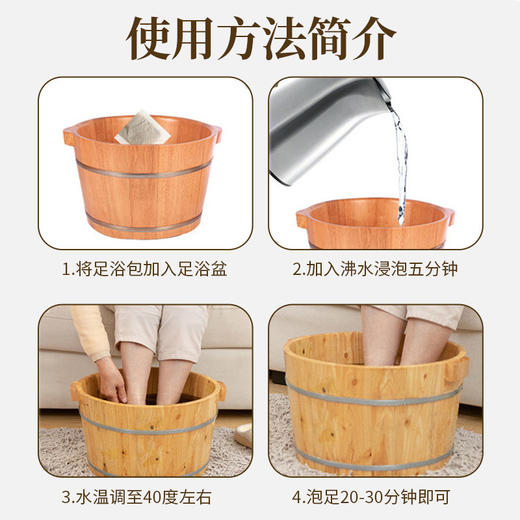 使用方法简介

1.将足浴包加入足浴盆

2.加入沸水浸泡五分钟

3.水温调至40度左右

4.泡足20-30分钟即可