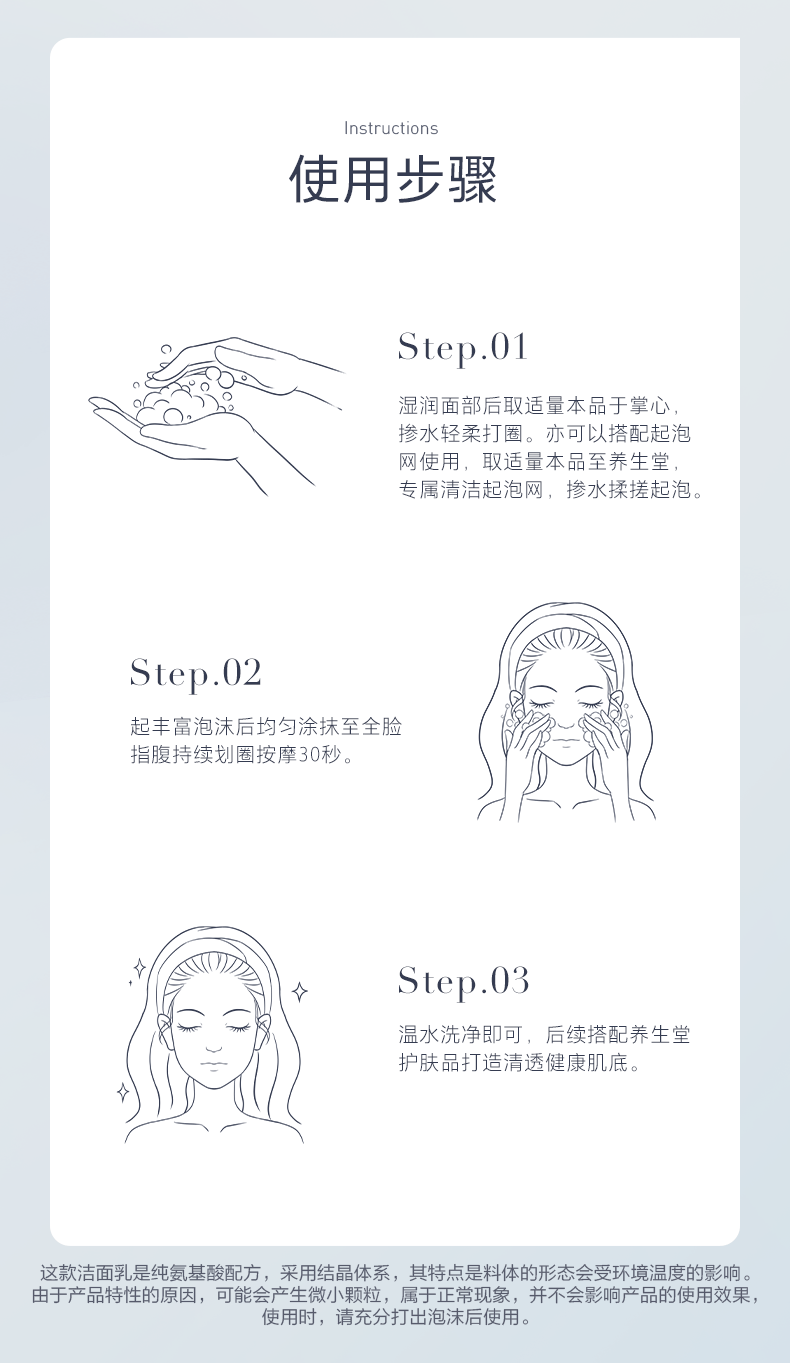 Instructions
使用步骤

Step.01
湿润面部后取适量本品于掌心，掺水轻柔打圈。亦可以搭配起泡网使用，取适量本品至养生堂，专属清洁起泡网，掺水揉搓起泡。

Step.02
起丰富泡沫后均匀涂抹至全脸指腹持续划圈按摩30秒。

Step.03
温水洗净即可，后续搭配养生堂护肤品打造清透健康肌底。

这款洁面乳是纯氨基酸配方，采用结晶体系，其特点是料体的形态会受环境温度的影响。由于产品特性的原因，可能会产生微小颗粒，属于正常现象，并不会影响产品的使用效果，使用时，请充分打出泡沫后使用。