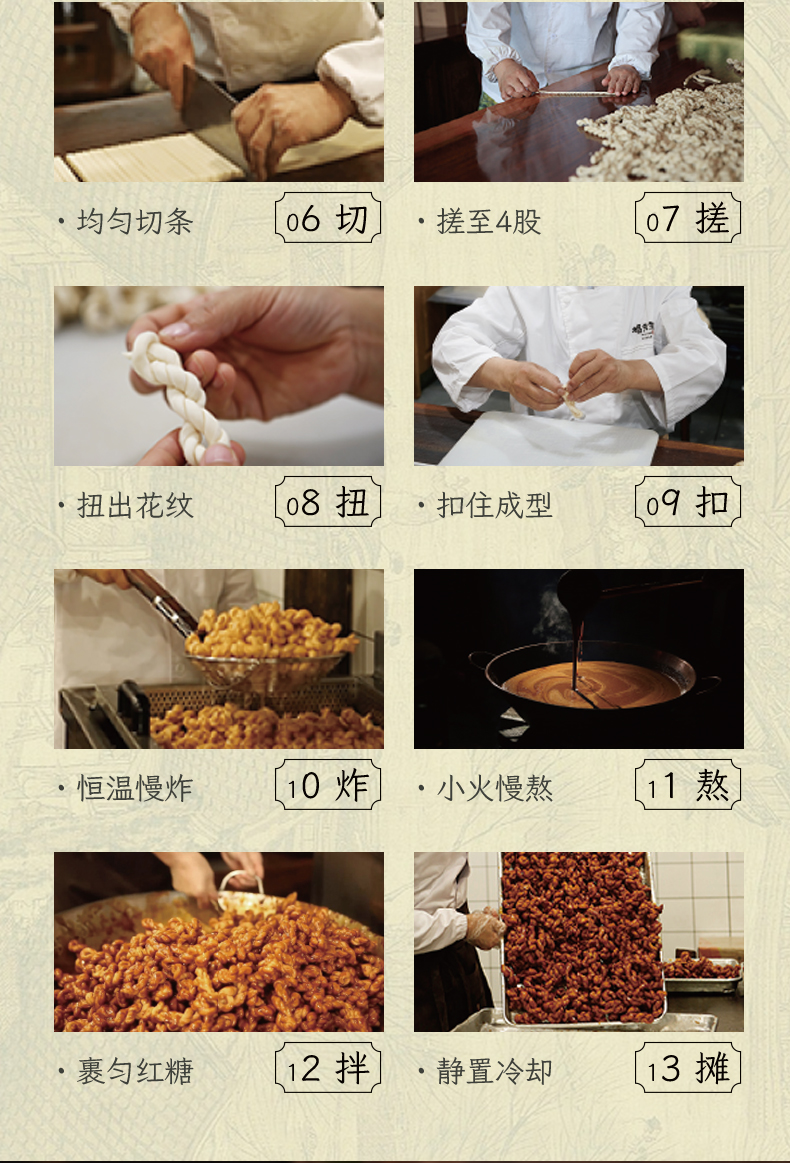 · 均匀切条 06 切

· 搓至4股 07 搓

· 扭出花纹 08 扭

· 扣住成型 09 扣

· 恒温慢炸 10 炸

· 小火慢熬 11 熬

· 裹匀红糖 12 拌

· 静置冷却 13 摊