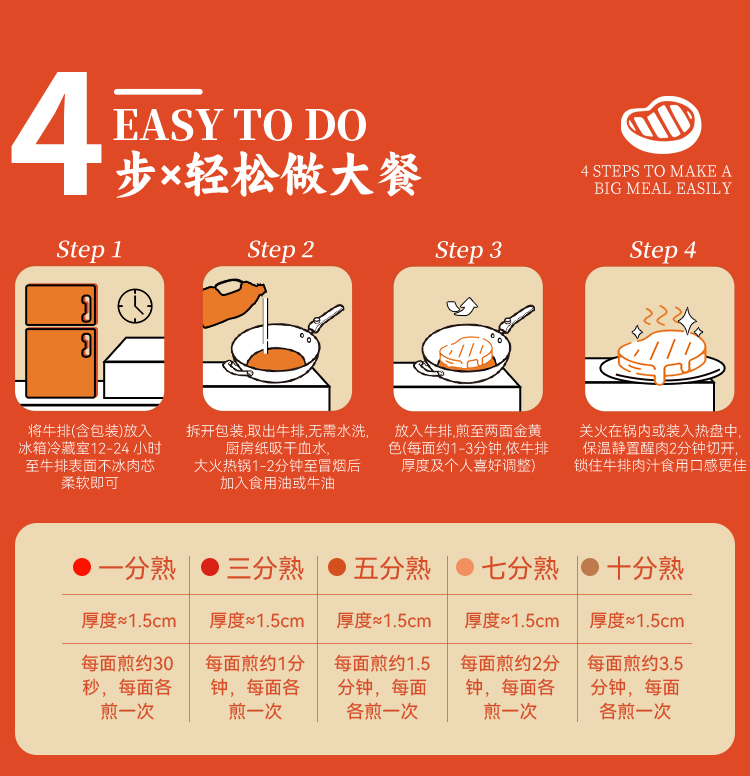 4 EASY TO DO
步×轻松做大餐

4 STEPS TO MAKE A BIG MEAL EASILY

Step 1
将牛排(含包装)放入冰箱冷藏室12-24 小时至牛排表面不冰肉芯柔软即可

Step 2
拆开包装,取出牛排,无需水洗,厨房纸吸干血水,大火热锅1-2分钟至冒烟后加入食用油或牛油

Step 3
放入牛排,煎至两面金黄色(每面约1-3分钟,依牛排厚度及个人喜好调整)

Step 4
关火在锅内或装入热盘中,保温静置醒肉2分钟切开,锁住牛排肉汁食用口感更佳

| 一分熟 | 三分熟 | 五分熟 | 七分熟 | 十分熟 |
|---|---|---|---|---|
| 厚度≈1.5cm | 厚度≈1.5cm | 厚度≈1.5cm | 厚度≈1.5cm | 厚度≈1.5cm |
| 每面煎约30秒，每面各煎一次 | 每面煎约1分钟，每面各煎一次 | 每面煎约1.5分钟，每面各煎一次 | 每面煎约2分钟，每面各煎一次 | 每面煎约3.5分钟，每面各煎一次 |