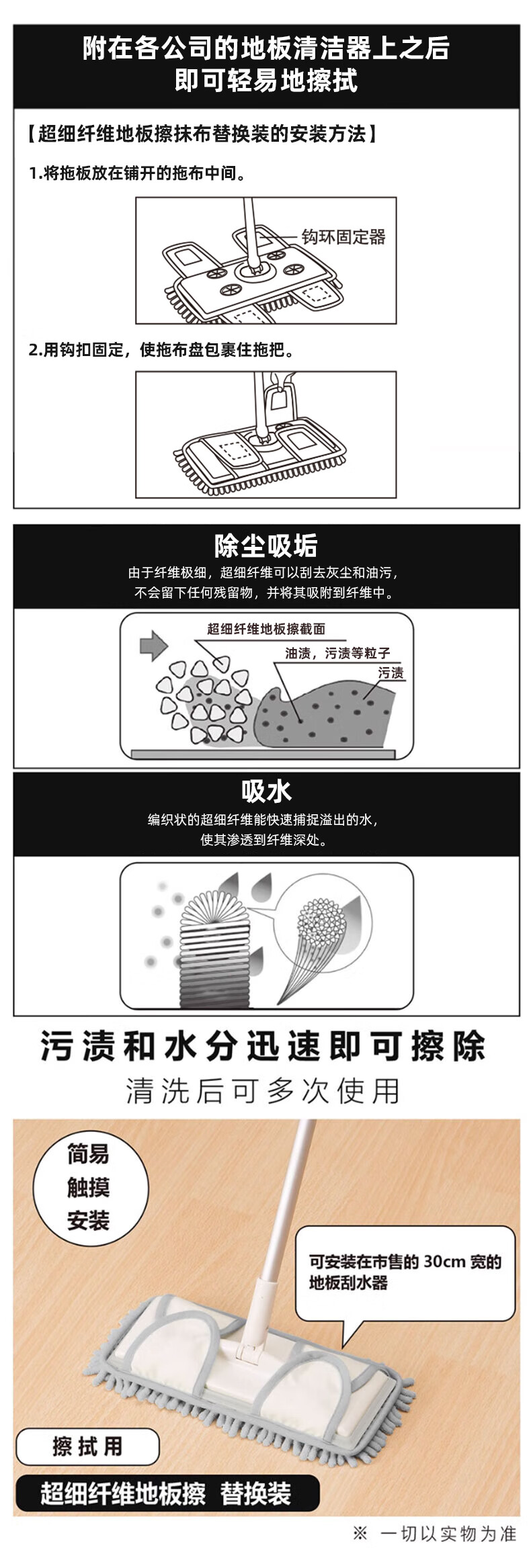 附在各公司的地板清洁器上之后
即可轻易地擦拭

【超细纤维地板擦抹布替换装的安装方法】

1.将拖板放在铺开的拖布中间。

钩环固定器

2.用钩扣固定，使拖布盘包裹住拖把。

除尘吸垢

由于纤维极细，超细纤维可以刮去灰尘和油污，不会留下任何残留物，并将其吸附到纤维中。

超细纤维地板擦截面

油渍，污渍等粒子

污渍

吸水

编织状的超细纤维能快速捕捉溢出的水，使其渗透到纤维深处。

污渍和水分迅速即可擦除

清洗后可多次使用

简易
触摸
安装

可安装在市售的 30cm 宽的地板刮水器

擦拭用

超细纤维地板擦 替换装

※ 一切以实物为准